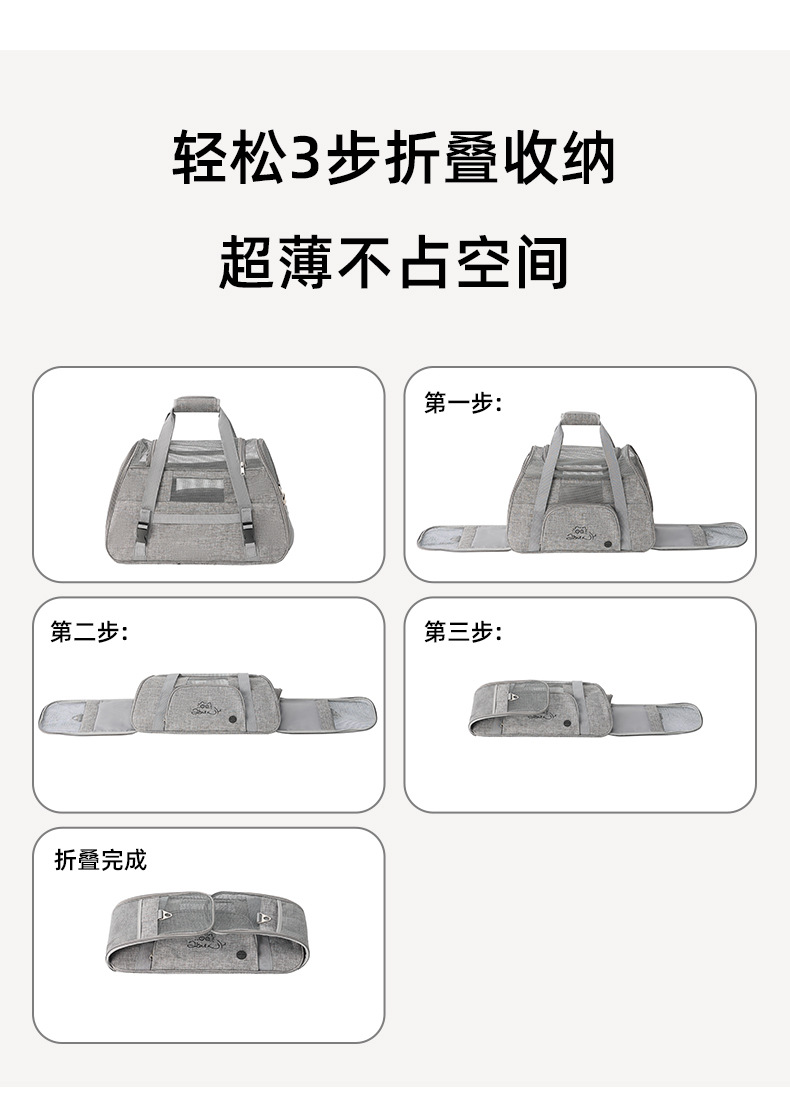 轻松3步折叠收纳

超薄不占空间

第一步:

第二步:

第三步:

折叠完成