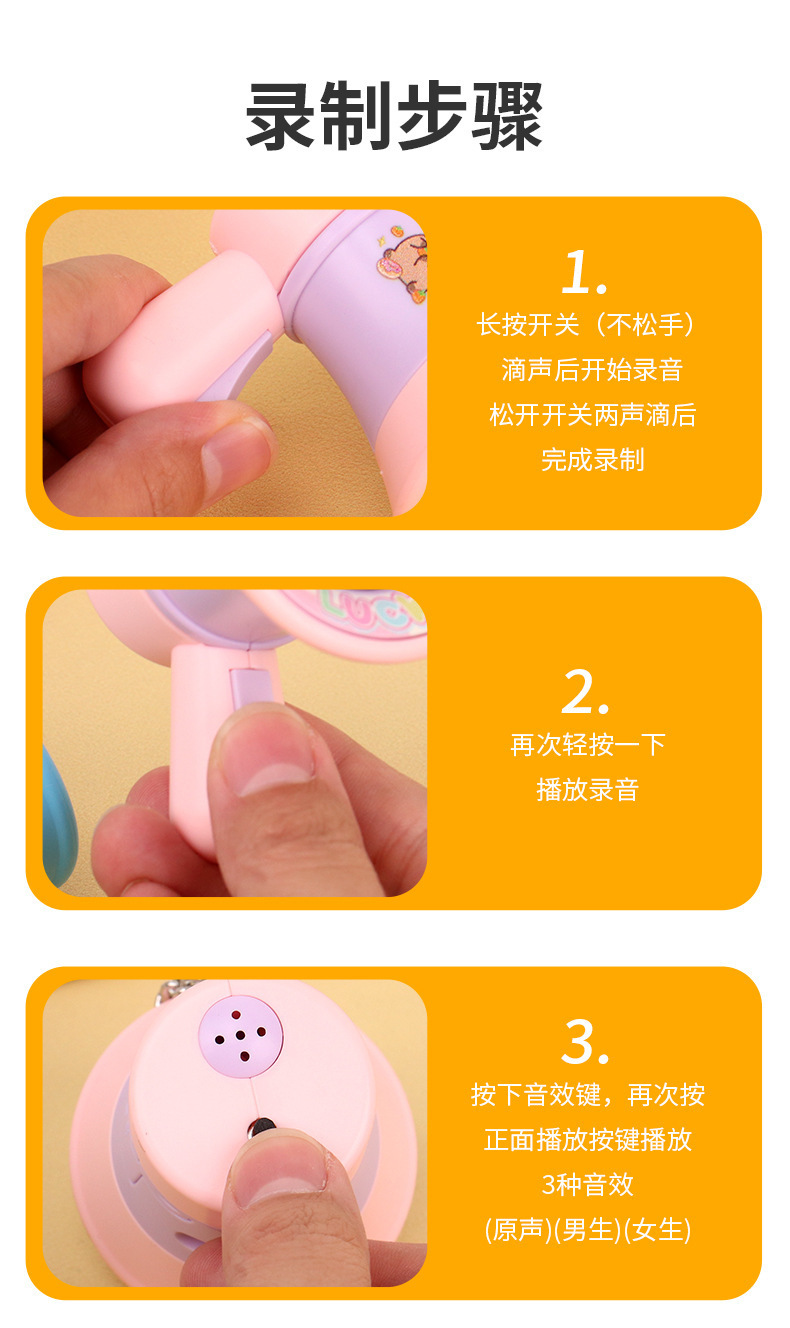 录制步骤

1.
长按开关（不松手）
滴声后开始录音
松开开关两声滴后
完成录制

2.
再次轻按一下
播放录音

3.
按下音效键，再次按
正面播放按键播放
3种音效
(原声)(男生)(女生)