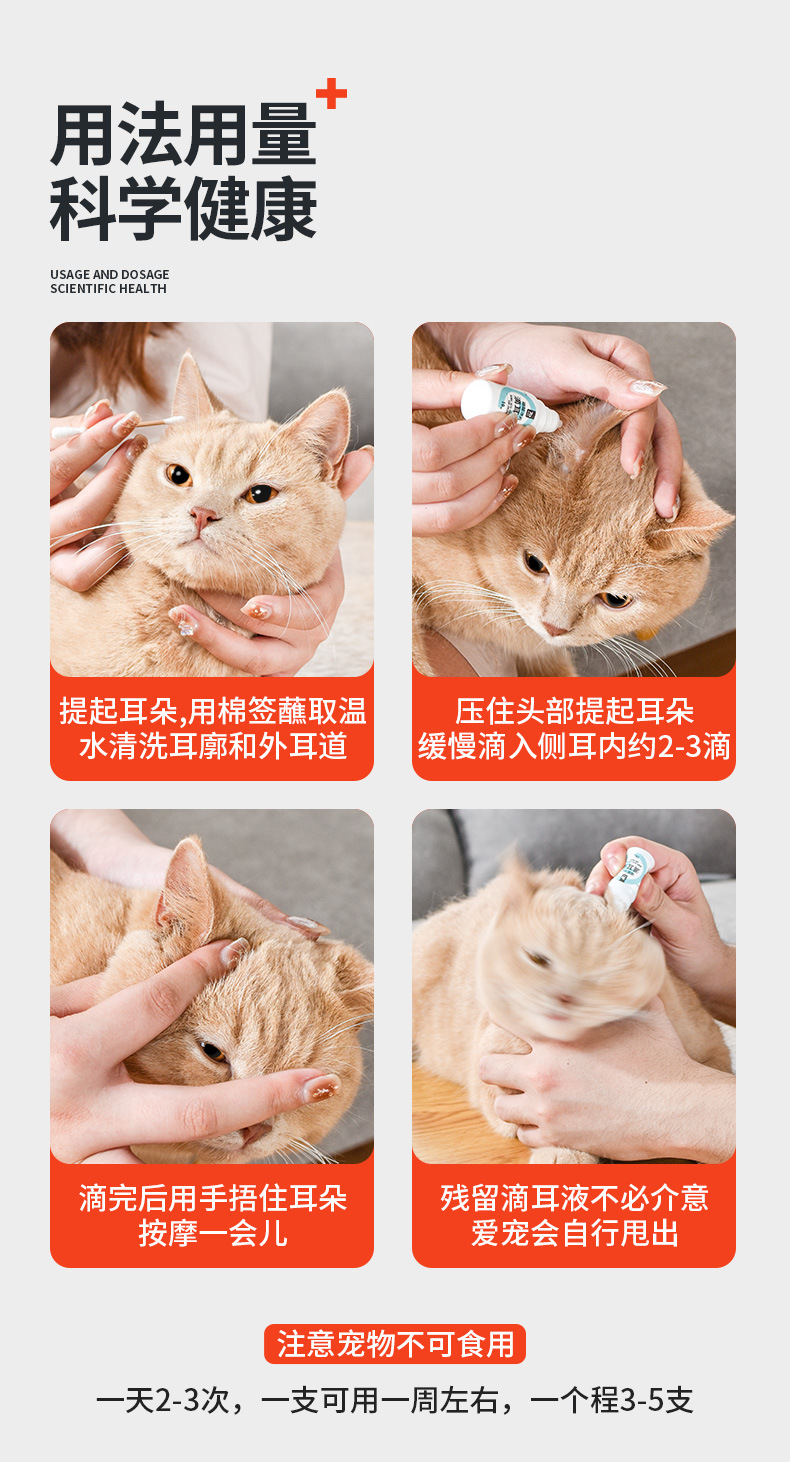 用法用量
科学健康

USAGE AND DOSAGE
SCIENTIFIC HEALTH

提起耳朵,用棉签蘸取温水清洗耳廓和外耳道

压住头部提起耳朵
缓慢滴入侧耳内约2-3滴

滴完后用手捂住耳朵
按摩一会儿

残留滴耳液不必介意
爱宠会自行甩出

注意宠物不可食用

一天2-3次，一支可用一周左右，一个程3-5支