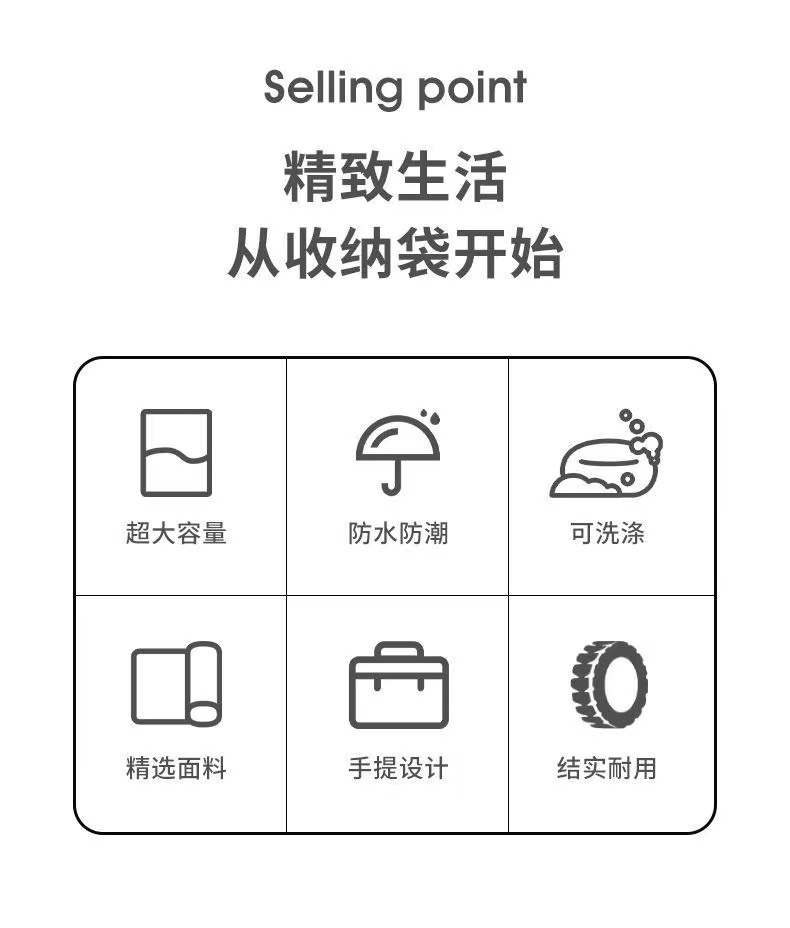 Selling point

精致生活
从收纳袋开始

超大容量

防水防潮

可洗涤

精选面料

手提设计

结实耐用