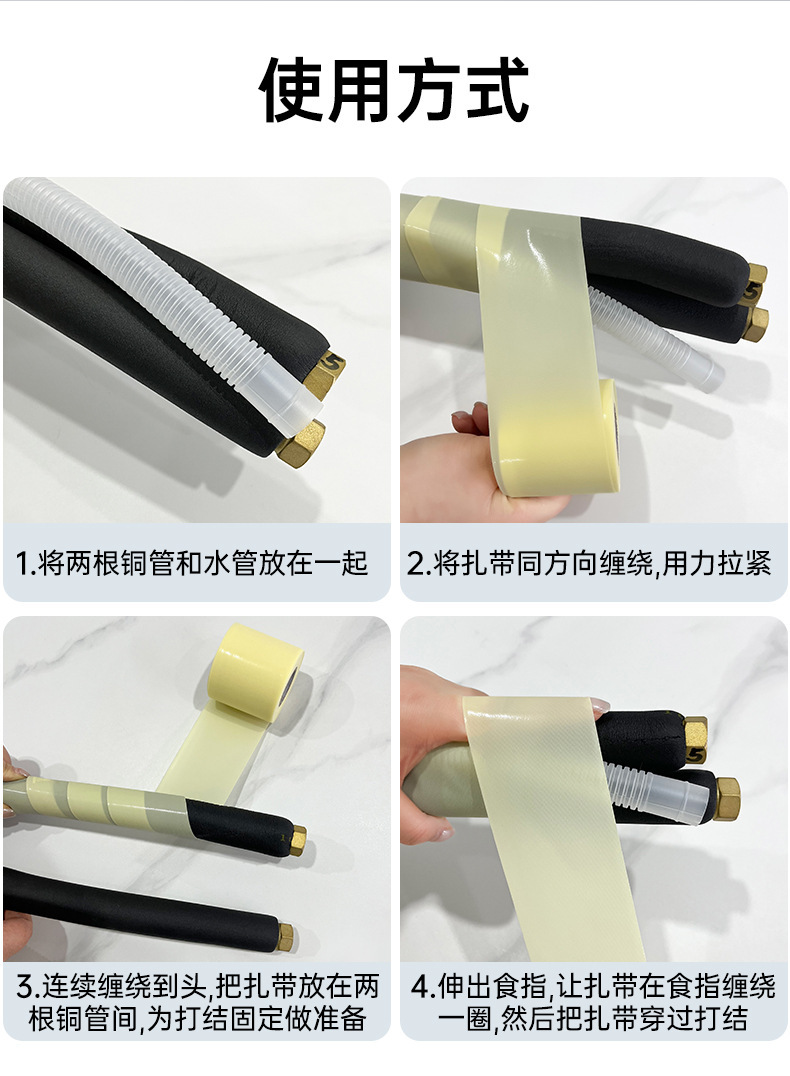 使用方式

1.将两根铜管和水管放在一起

2.将扎带同方向缠绕,用力拉紧

3.连续缠绕到头,把扎带放在两根铜管间,为打结固定做准备

4.伸出食指,让扎带在食指缠绕一圈,然后把扎带穿过打结