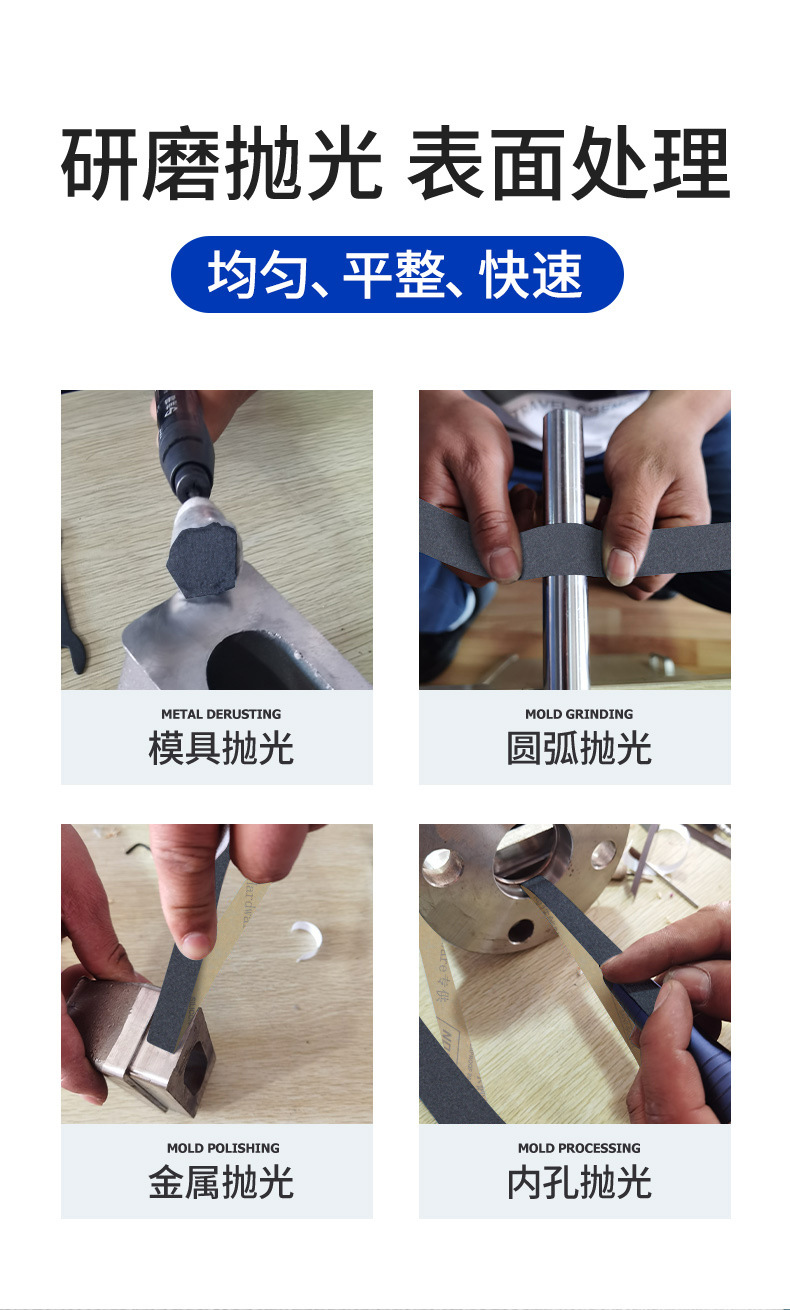 研磨抛光 表面处理

均匀、平整、快速

METAL DERUSTING
模具抛光

MOLD GRINDING
圆弧抛光

MOLD POLISHING
金属抛光

MOLD PROCESSING
内孔抛光