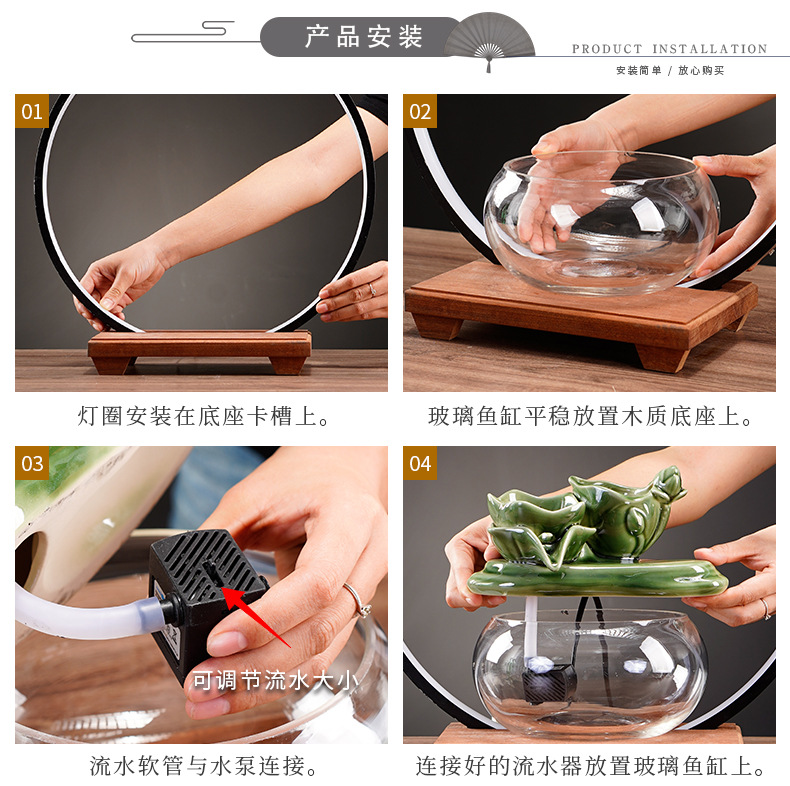 产品安装

PRODUCT INSTALLATION

安装简单 / 放心购买

01

灯圈安装在底座卡槽上。

02

玻璃鱼缸平稳放置木质底座上。

03

可调节流水大小

流水软管与水泵连接。

04

连接好的流水器放置玻璃鱼缸上。