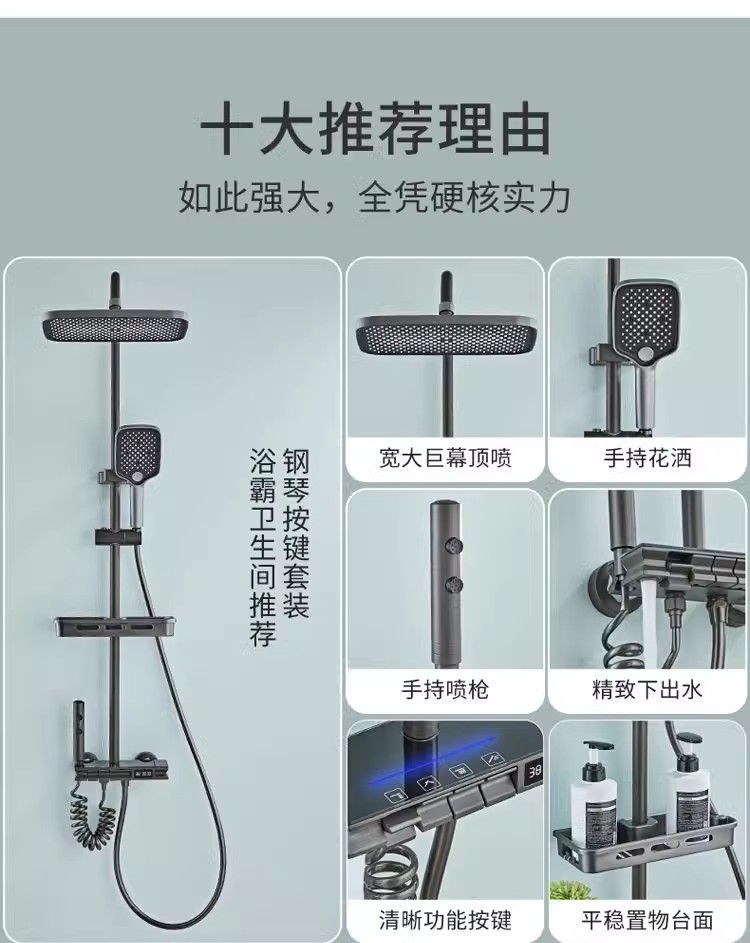 十大推荐理由

如此强大，全凭硬核实力

钢琴按键套装

浴霸卫生间推荐

宽大巨幕顶喷

手持花洒

手持喷枪

精致下出水

38

清晰功能按键

平稳置物台面