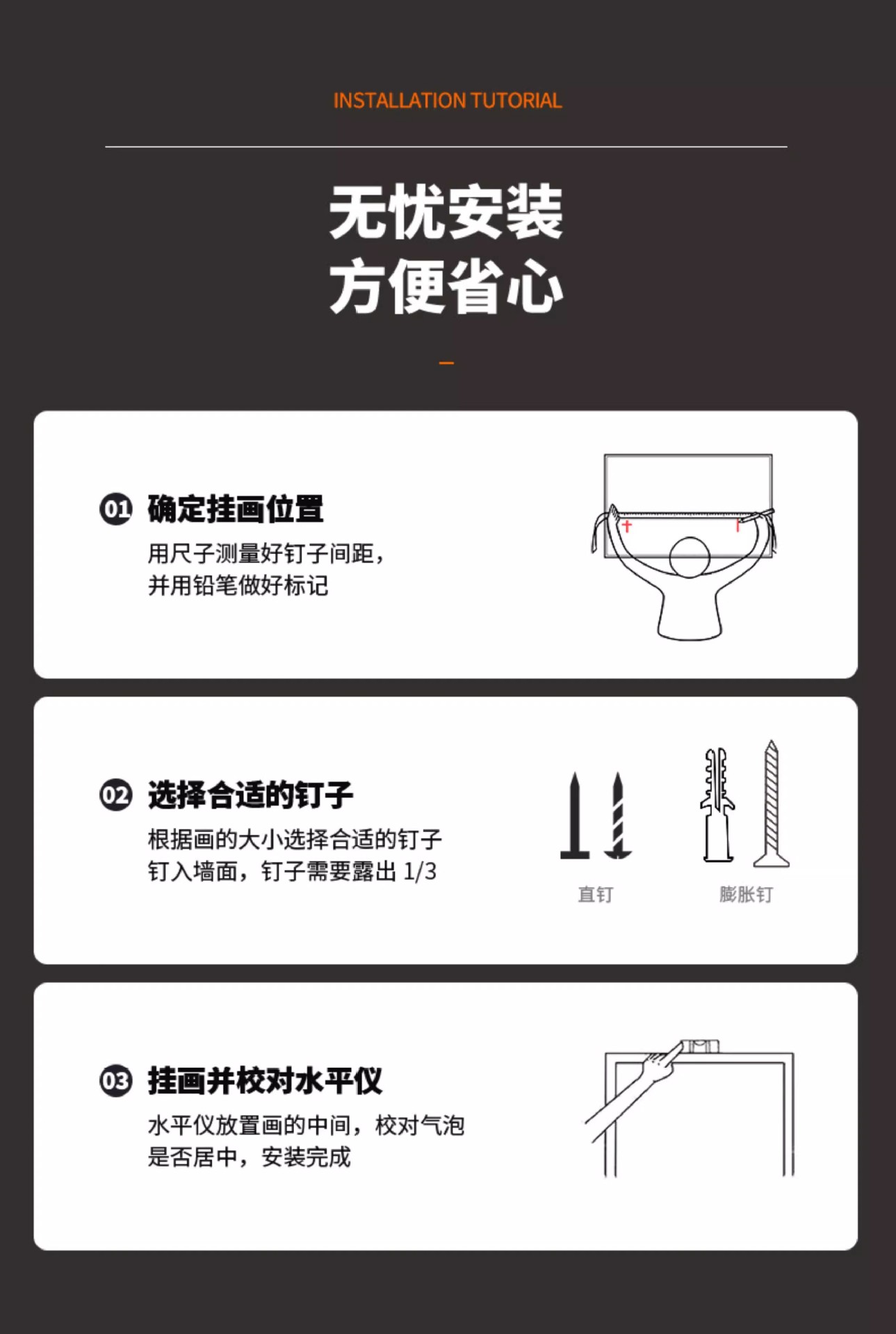 INSTALLATION TUTORIAL

无忧安装
方便省心

01 确定挂画位置
用尺子测量好钉子间距，
并用铅笔做好标记

02 选择合适的钉子
根据画的大小选择合适的钉子
钉入墙面，钉子需要露出 1/3

直钉

膨胀钉

03 挂画并校对水平仪
水平仪放置画的中间，校对气泡
是否居中，安装完成