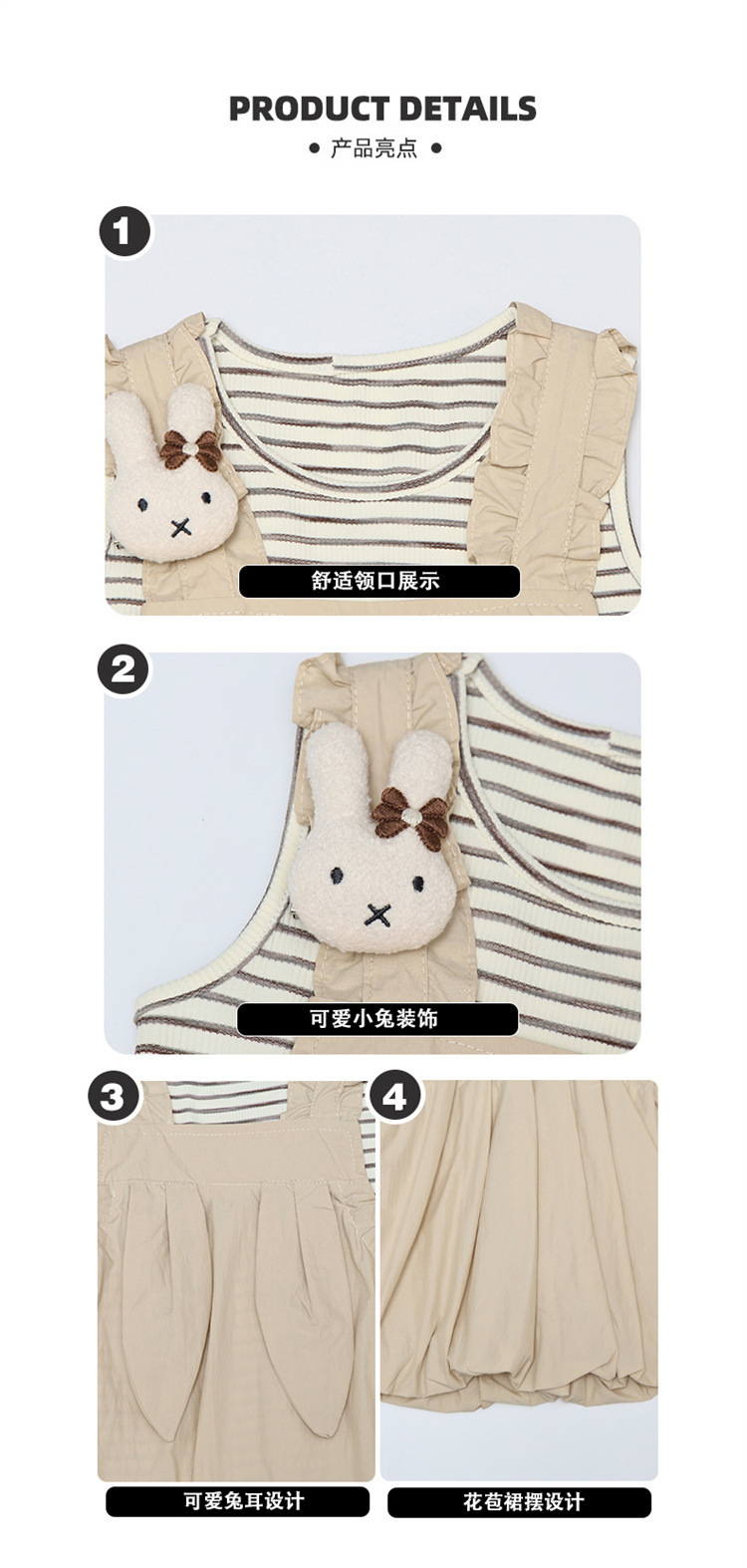 PRODUCT DETAILS
• 产品亮点 •

1
舒适领口展示

2
可爱小兔装饰

3
可爱兔耳设计

4
花苞裙摆设计