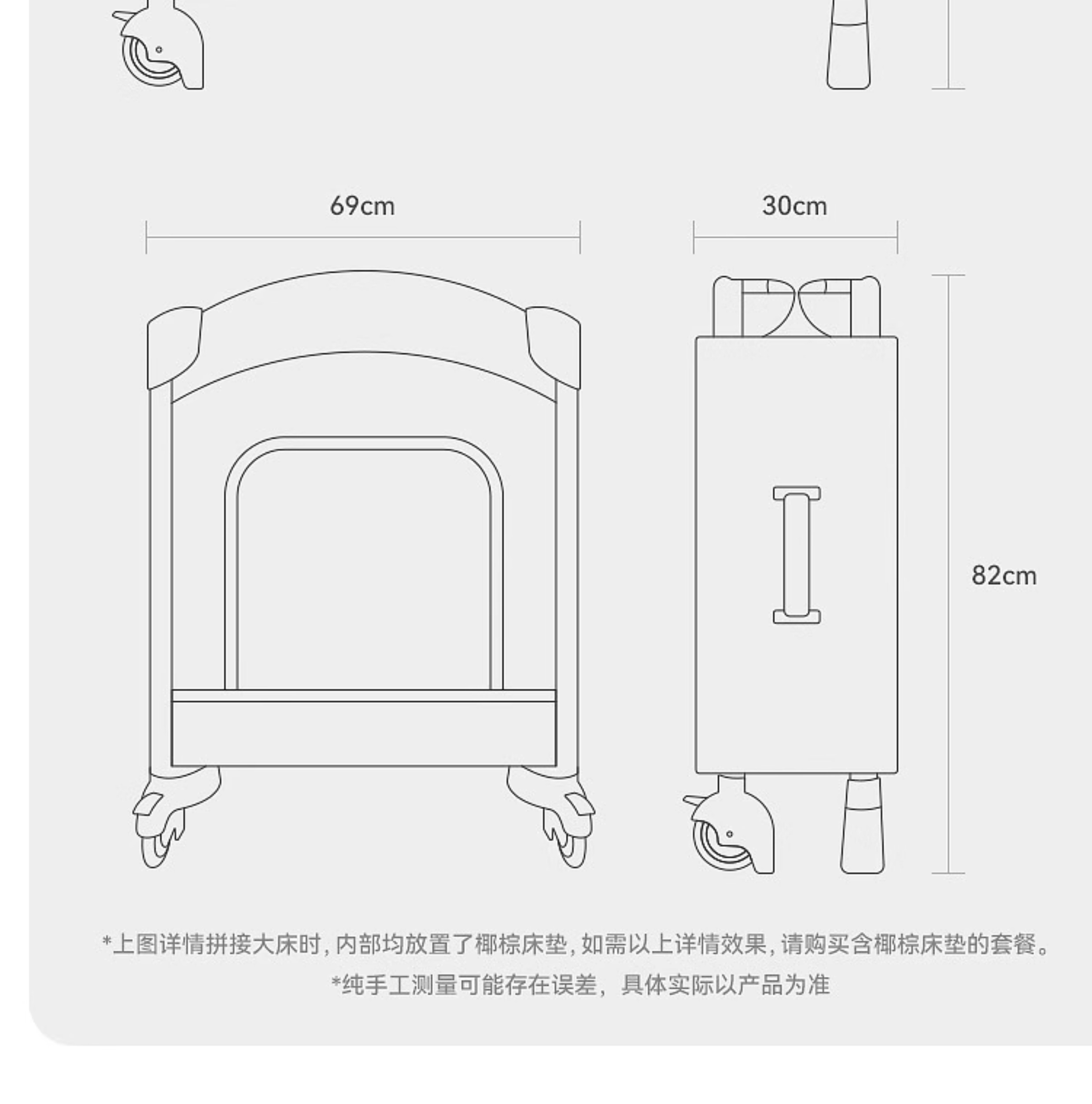 69cm

30cm

82cm

*上图详情拼接大床时，内部均放置了椰棕床垫，如需以上详情效果，请购买含椰棕床垫的套餐。

*纯手工测量可能存在误差，具体实际以产品为准