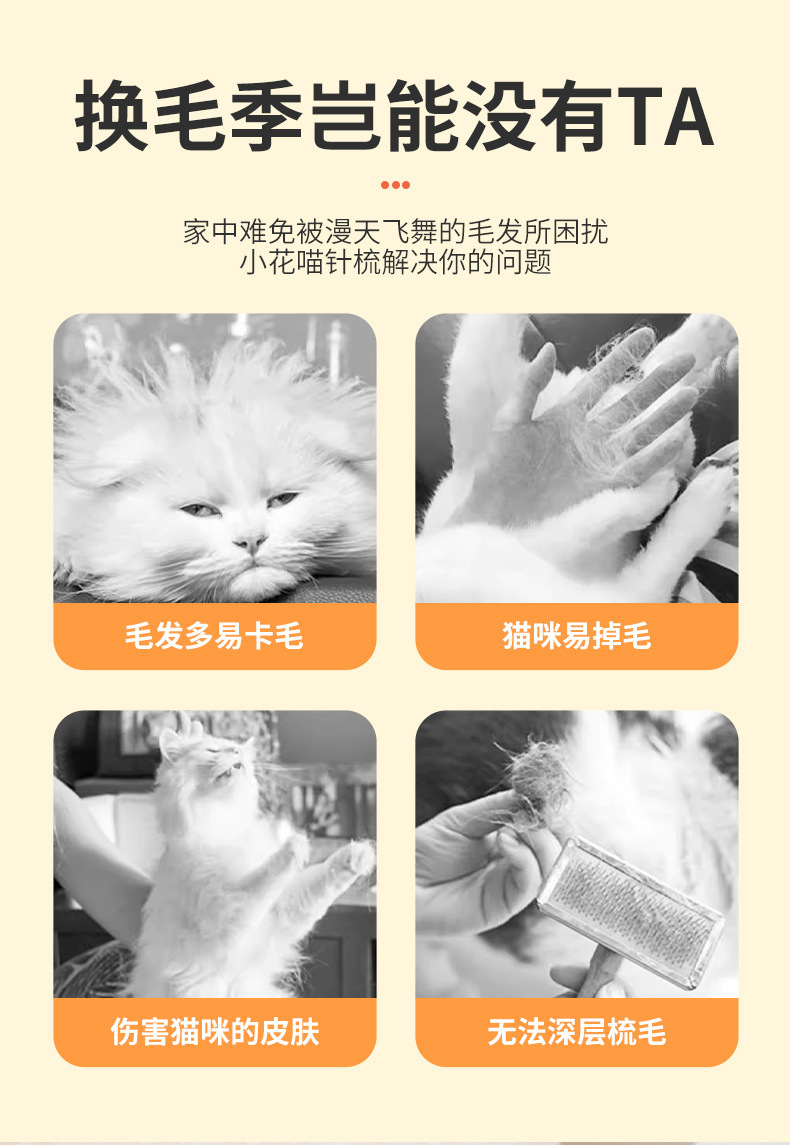 换毛季岂能没有TA

家中难免被漫天飞舞的毛发所困扰
小花喵针梳解决你的问题

毛发多易卡毛

猫咪易掉毛

伤害猫咪的皮肤

无法深层梳毛