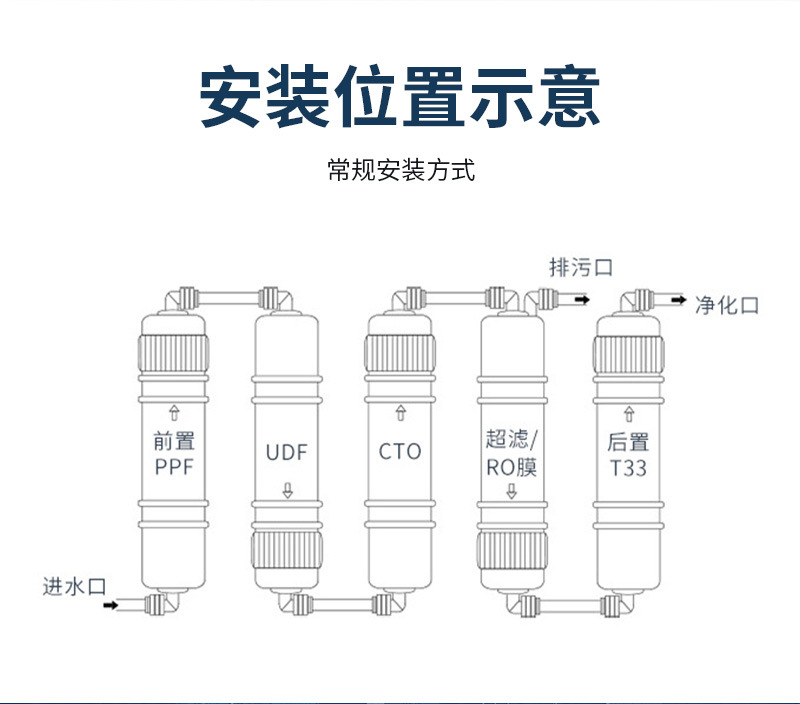 安装位置示意

常规安装方式

排污口

净化口

前置
PPF

UDF

CTO

超滤/
RO膜

后置
T33

进水口