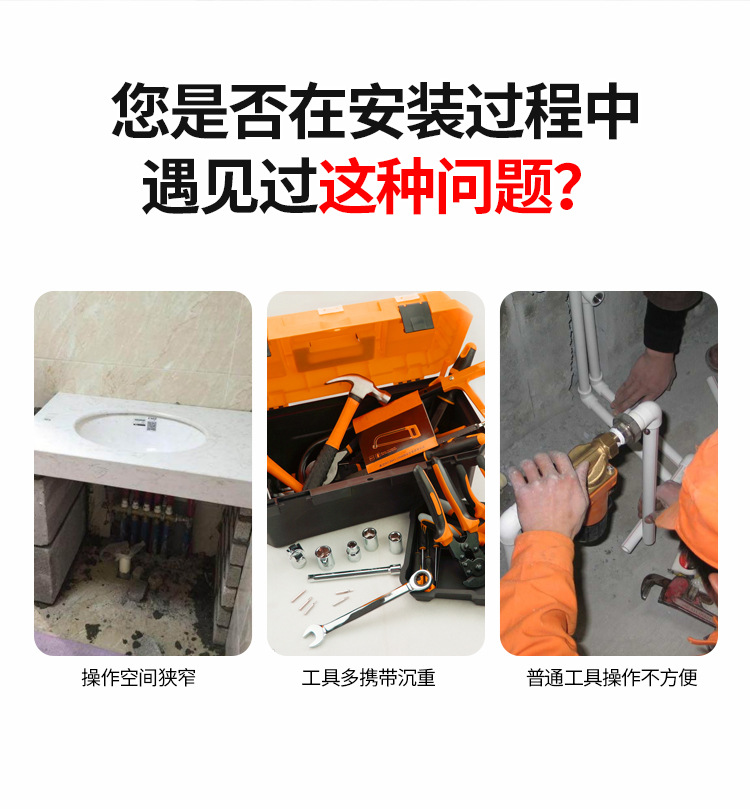 您是否在安装过程中
遇见过这种问题？

操作空间狭窄

工具多携带沉重

普通工具操作不方便