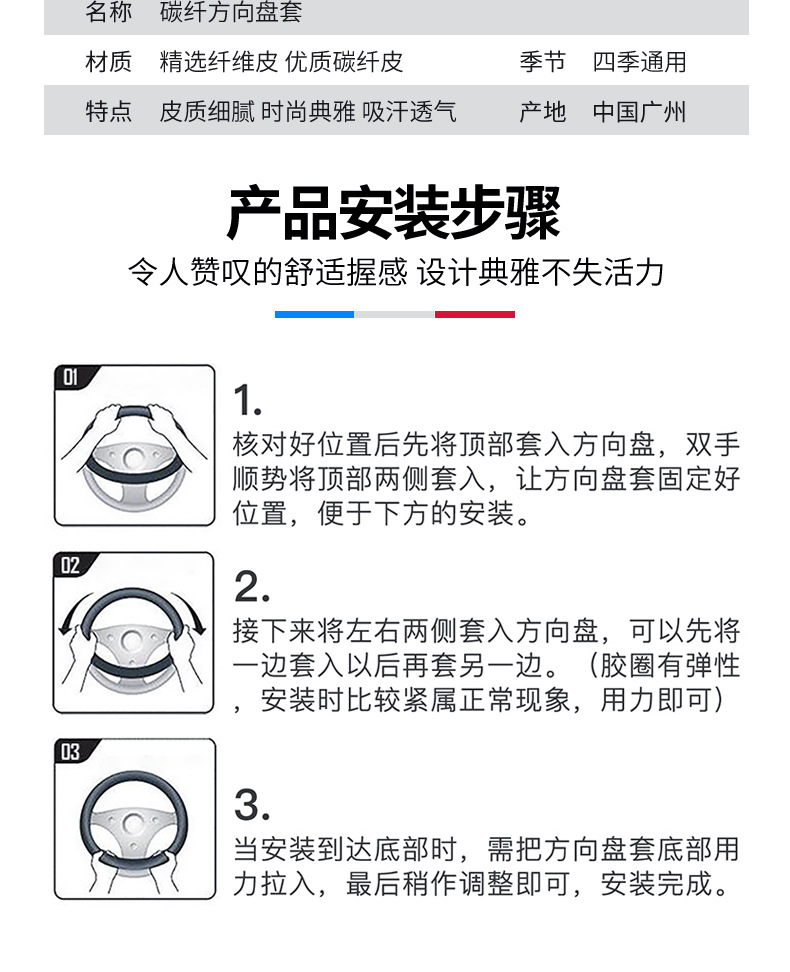 | 名称 | 碳纤方向盘套 | | |
|---|---|---|---|
| 材质 | 精选纤维皮 优质碳纤皮 | 季节 | 四季通用 |
| 特点 | 皮质细腻 时尚典雅 吸汗透气 | 产地 | 中国广州 |

产品安装步骤

令人赞叹的舒适握感 设计典雅不失活力

01

1.
核对好位置后先将顶部套入方向盘，双手顺势将顶部两侧套入，让方向盘套固定好位置，便于下方的安装。

02

2.
接下来将左右两侧套入方向盘，可以先将一边套入以后再套另一边。（胶圈有弹性，安装时比较紧属正常现象，用力即可）

03

3.
当安装到达底部时，需把方向盘套底部用力拉入，最后稍作调整即可，安装完成。