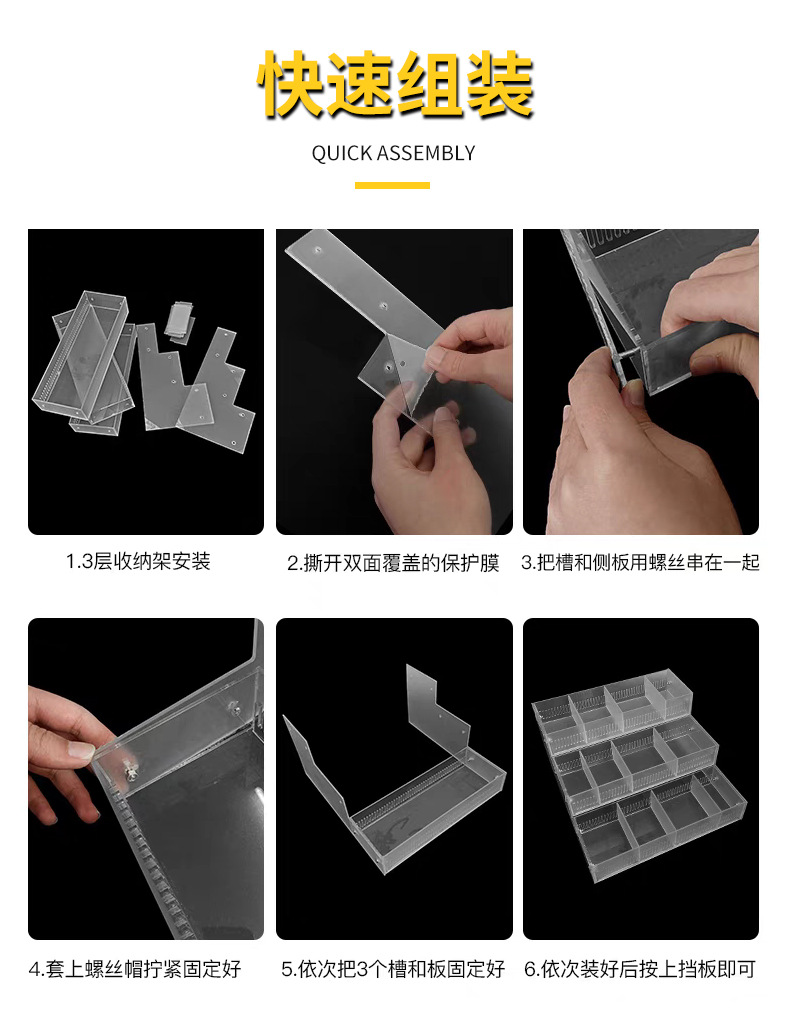 快速组装

QUICK ASSEMBLY

1.3层收纳架安装

2.撕开双面覆盖的保护膜

3.把槽和侧板用螺丝串在一起

4.套上螺丝帽拧紧固定好

5.依次把3个槽和板固定好

6.依次装好后按上挡板即可