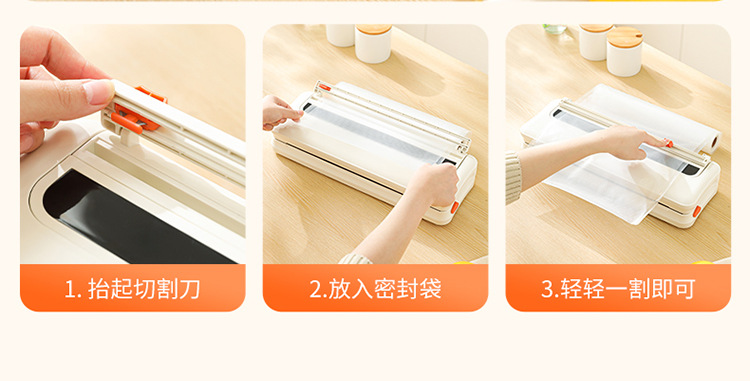 1. 抬起切割刀

2.放入密封袋

3.轻轻一割即可