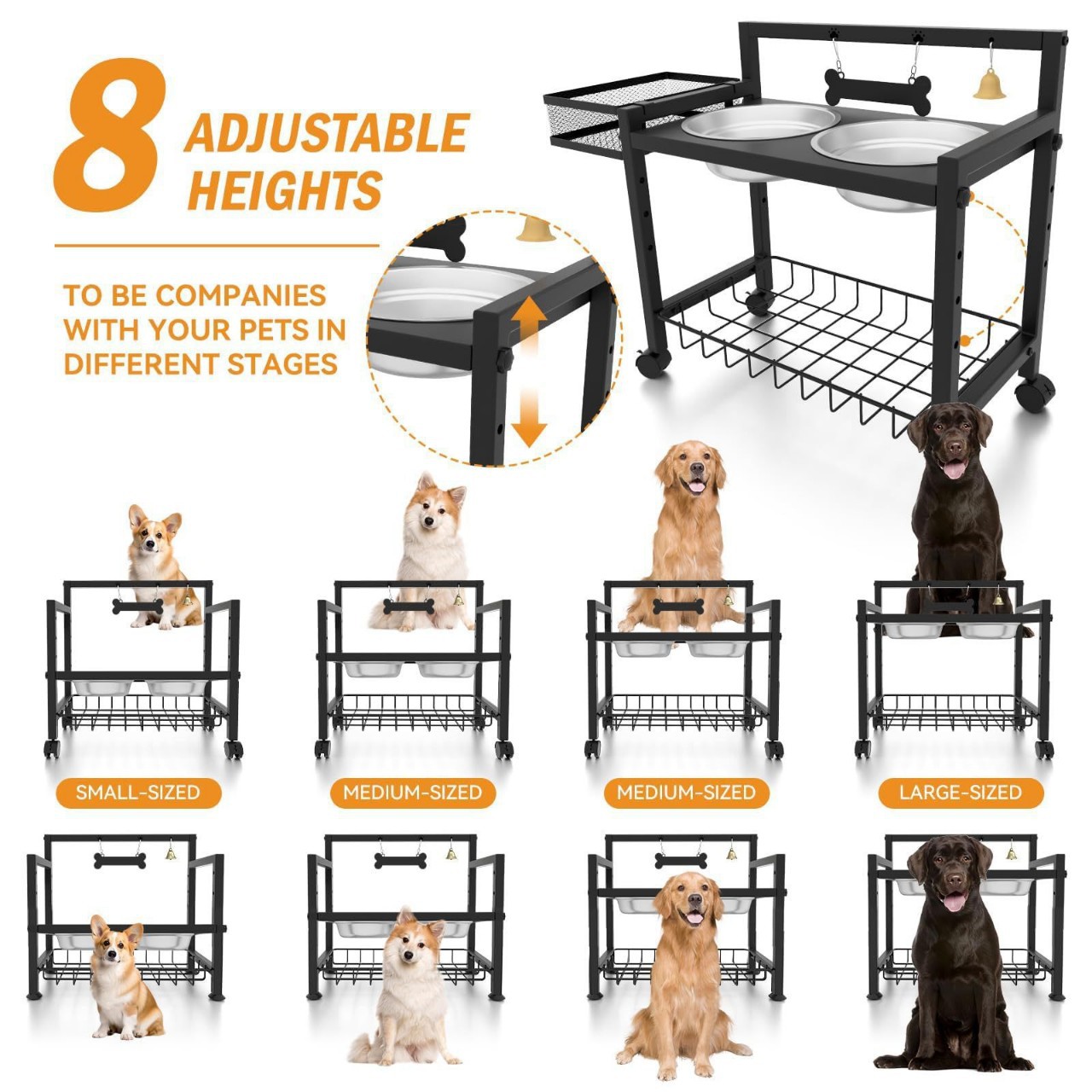 8 ADJUSTABLE HEIGHTS

TO BE COMPANIES WITH YOUR PETS IN DIFFERENT STAGES

SMALL-SIZED

MEDIUM-SIZED

MEDIUM-SIZED

LARGE-SIZED