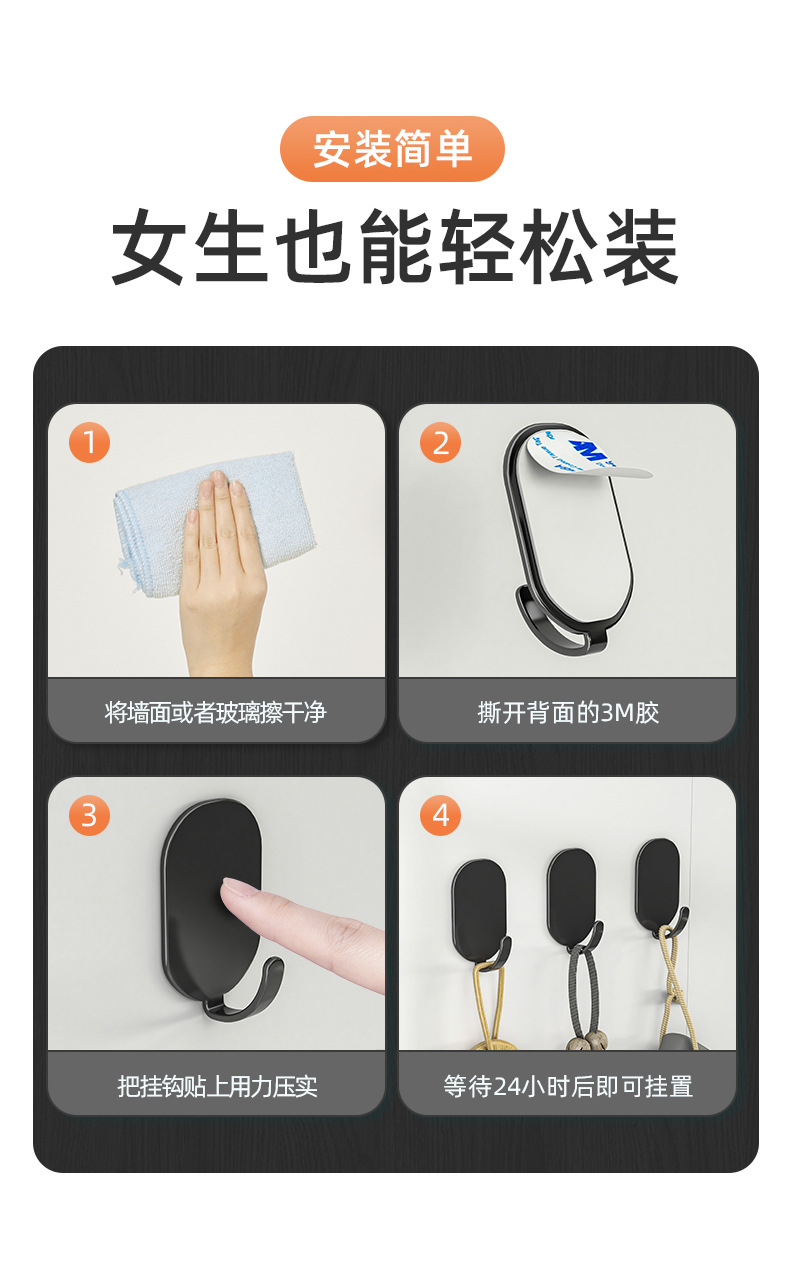 安装简单

女生也能轻松装

1
将墙面或者玻璃擦干净

2
3M
撕开背面的3M胶

3
把挂钩贴上用力压实

4
等待24小时后即可挂置