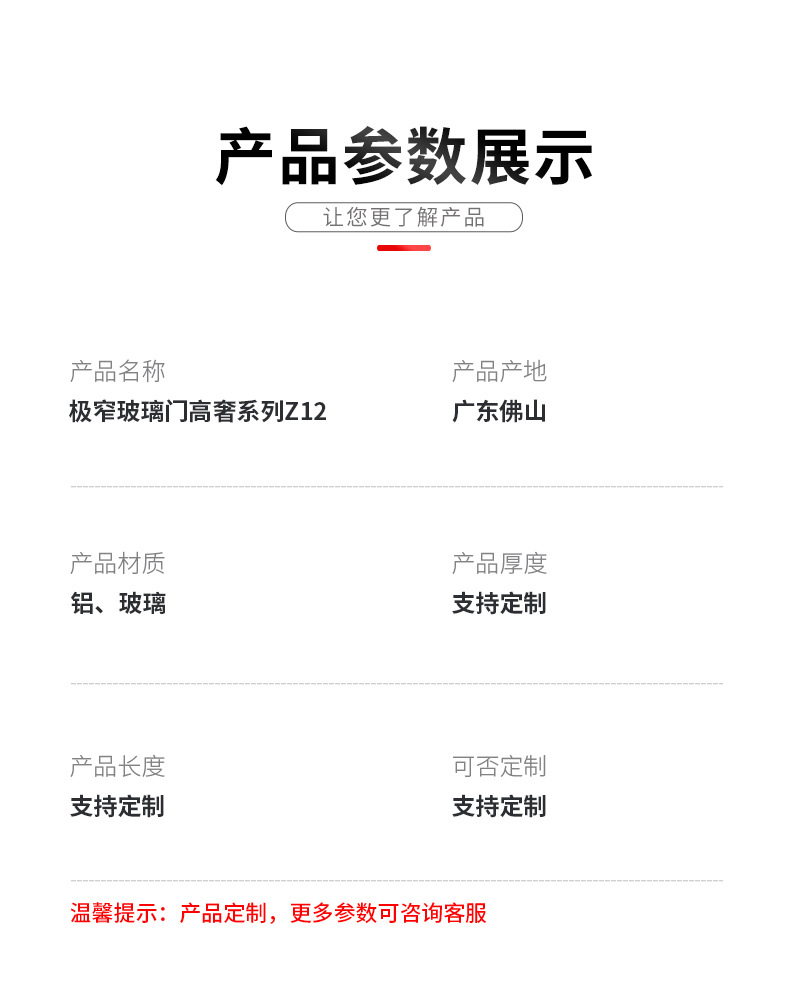 产品参数展示

让您更了解产品

产品名称
极窄玻璃门高奢系列Z12

产品产地
广东佛山

产品材质
铝、玻璃

产品厚度
支持定制

产品长度
支持定制

可否定制
支持定制

温馨提示：产品定制，更多参数可咨询客服