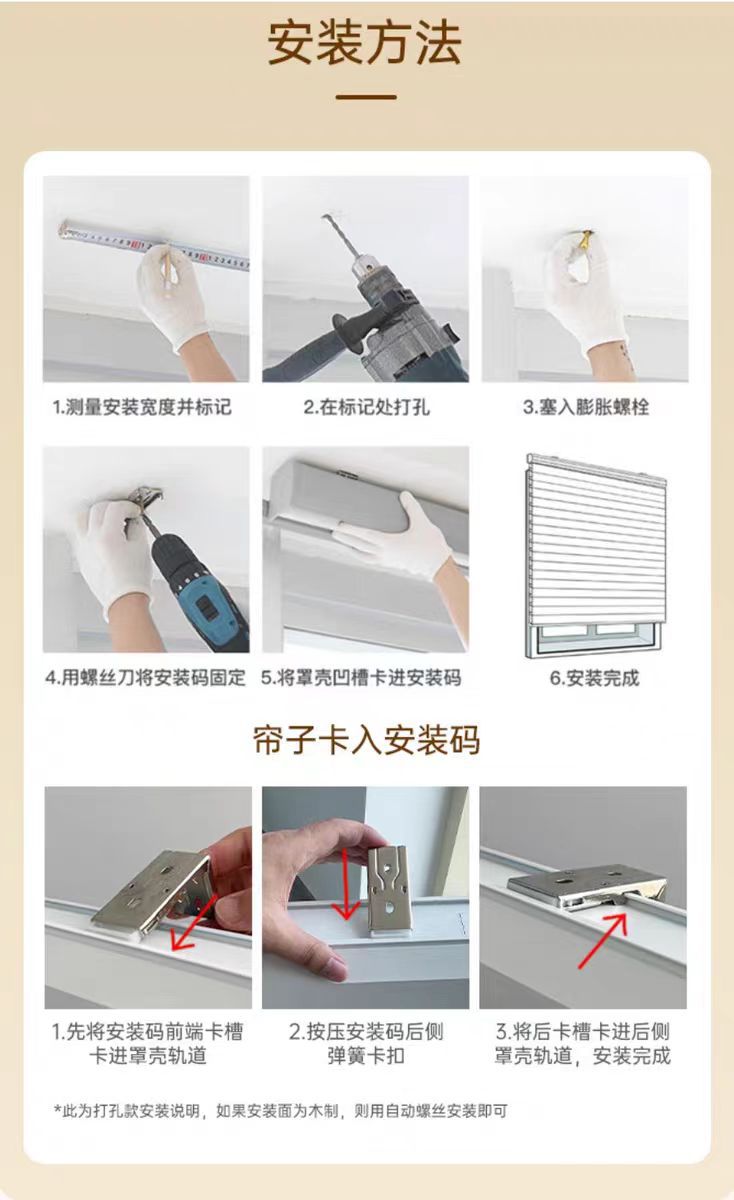 安装方法

1.测量安装宽度并标记

2.在标记处打孔

3.塞入膨胀螺栓

4.用螺丝刀将安装码固定

5.将罩壳凹槽卡进安装码

6.安装完成

帘子卡入安装码

1.先将安装码前端卡槽卡进罩壳轨道

2.按压安装码后侧弹簧卡扣

3.将后卡槽卡进后侧罩壳轨道，安装完成

*此为打孔款安装说明，如果安装面为木制，则用自动螺丝安装即可