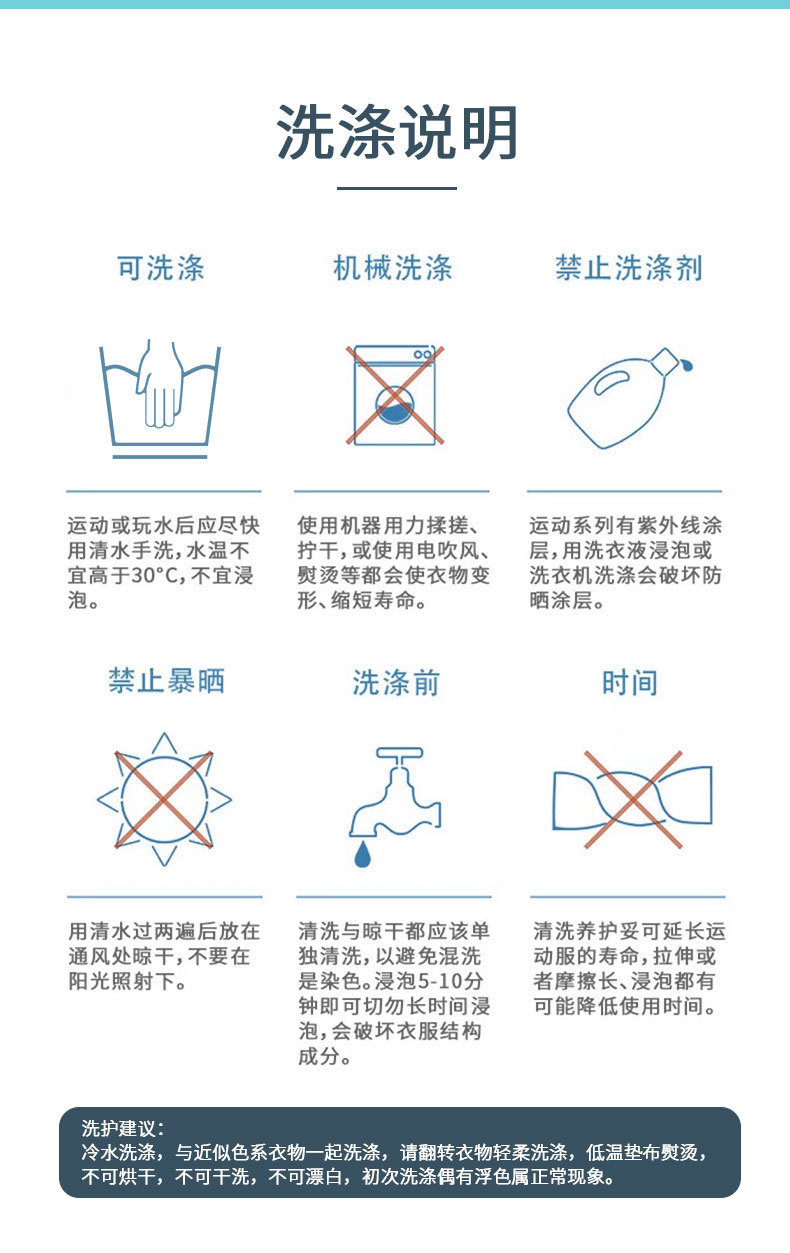 洗涤说明

可洗涤

运动或玩水后应尽快用清水手洗，水温不宜高于30°C，不宜浸泡。

机械洗涤

使用机器用力揉搓、拧干，或使用电吹风、熨烫等都会使衣物变形、缩短寿命。

禁止洗涤剂

运动系列有紫外线涂层，用洗衣液浸泡或洗衣机洗涤会破坏防晒涂层。

禁止暴晒

用清水过两遍后放在通风处晾干，不要在阳光照射下。

洗涤前

清洗与晾干都应该单独清洗，以避免混洗是染色。浸泡5-10分钟即可切勿长时间浸泡，会破坏衣服结构成分。

时间

清洗养护妥可延长运动服的寿命，拉伸或者摩擦长、浸泡都有可能降低使用时间。

洗护建议：
冷水洗涤，与近似色系衣物一起洗涤，请翻转衣物轻柔洗涤，低温垫布熨烫，不可烘干，不可干洗，不可漂白，初次洗涤偶有浮色属正常现象。