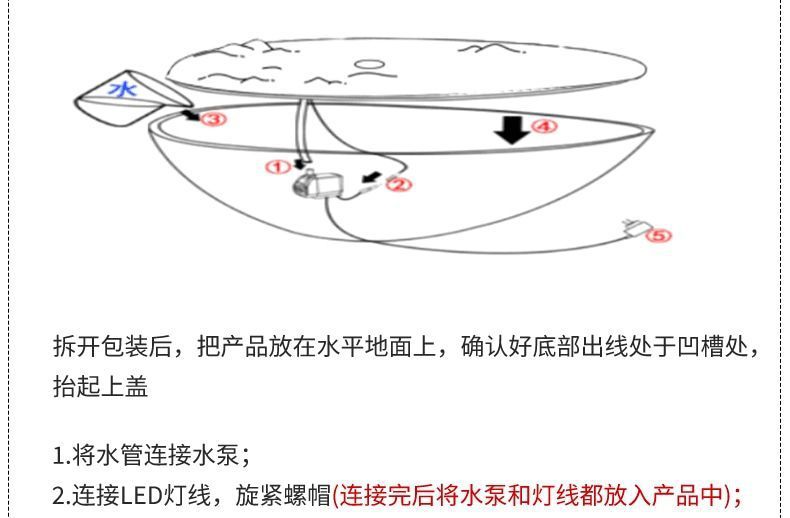 水

③

④

①

②

⑤

拆开包装后，把产品放在水平地面上，确认好底部出线处于凹槽处，抬起上盖

1.将水管连接水泵；

2.连接LED灯线，旋紧螺帽(连接完后将水泵和灯线都放入产品中)；