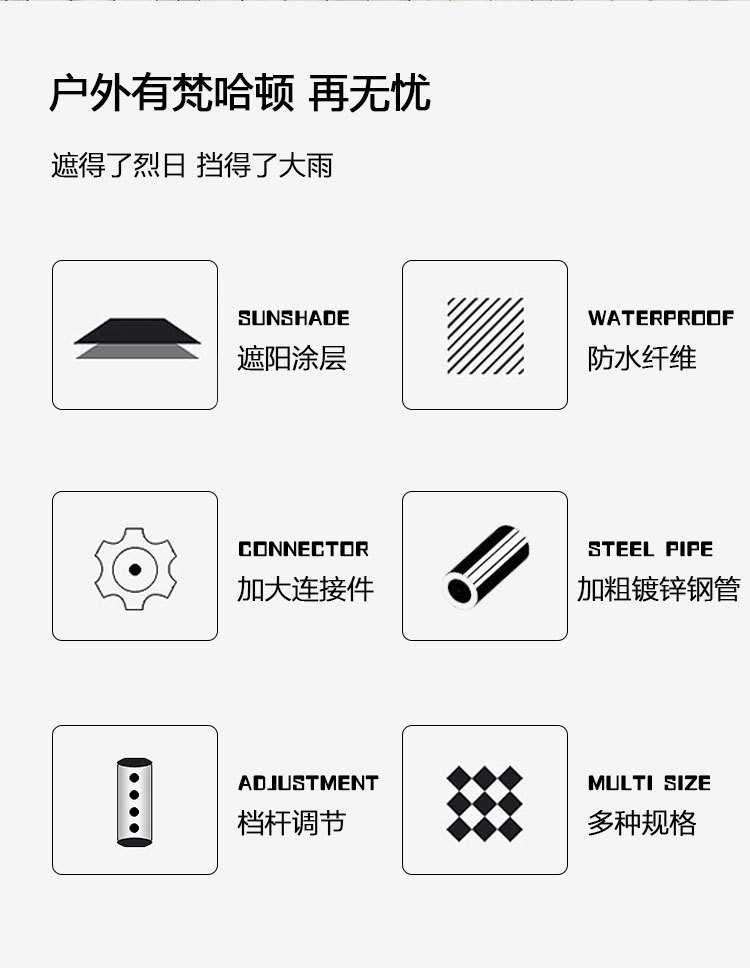 户外有梵哈顿 再无忧

遮得了烈日 挡得了大雨

SUNSHADE
遮阳涂层

WATERPROOF
防水纤维

CONNECTOR
加大连接件

STEEL PIPE
加粗镀锌钢管

ADJUSTMENT
档杆调节

MULTI SIZE
多种规格