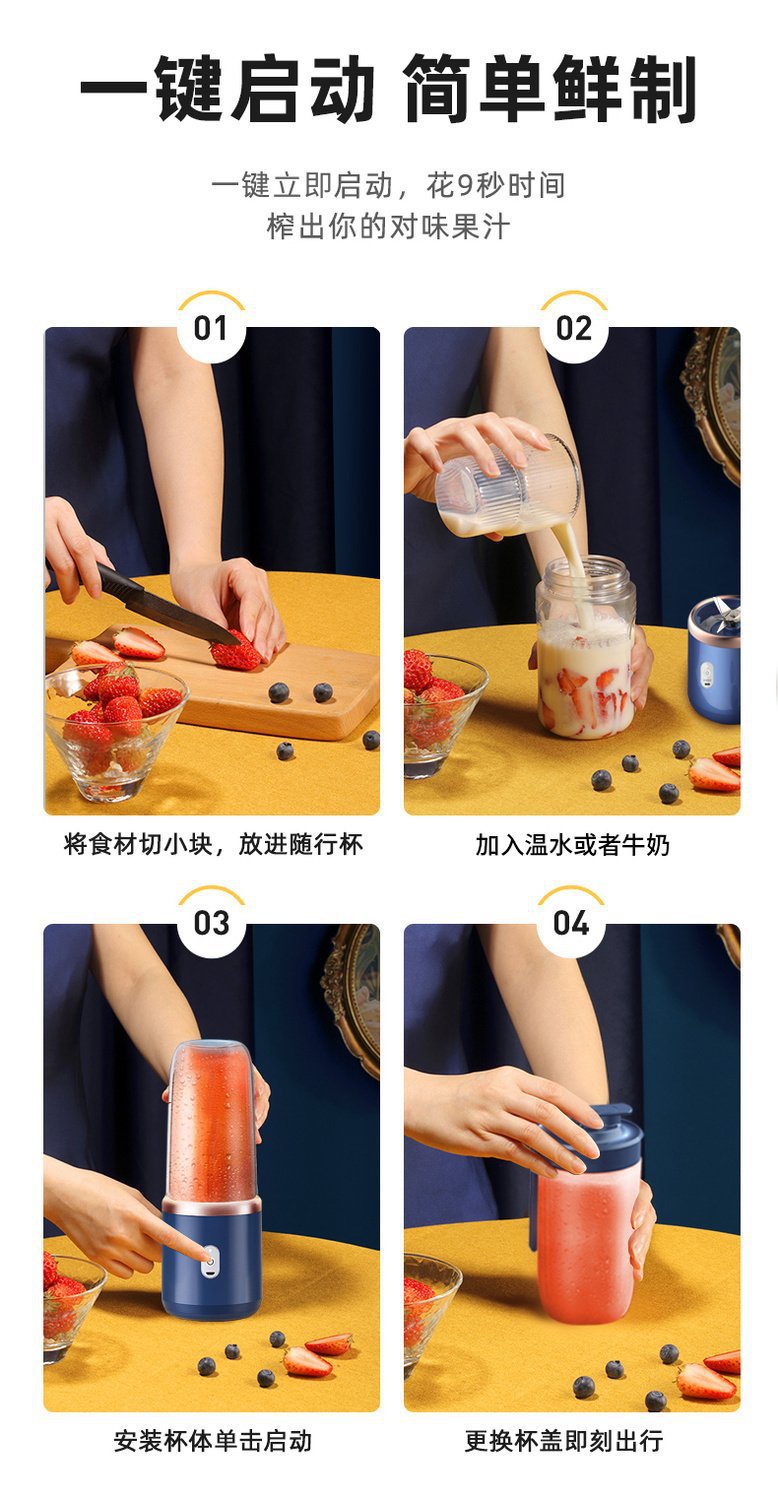 一键启动 简单鲜制

一键立即启动，花9秒时间
榨出你的对味果汁

01

将食材切小块，放进随行杯

02

加入温水或者牛奶

03

安装杯体单击启动

04

更换杯盖即刻出行