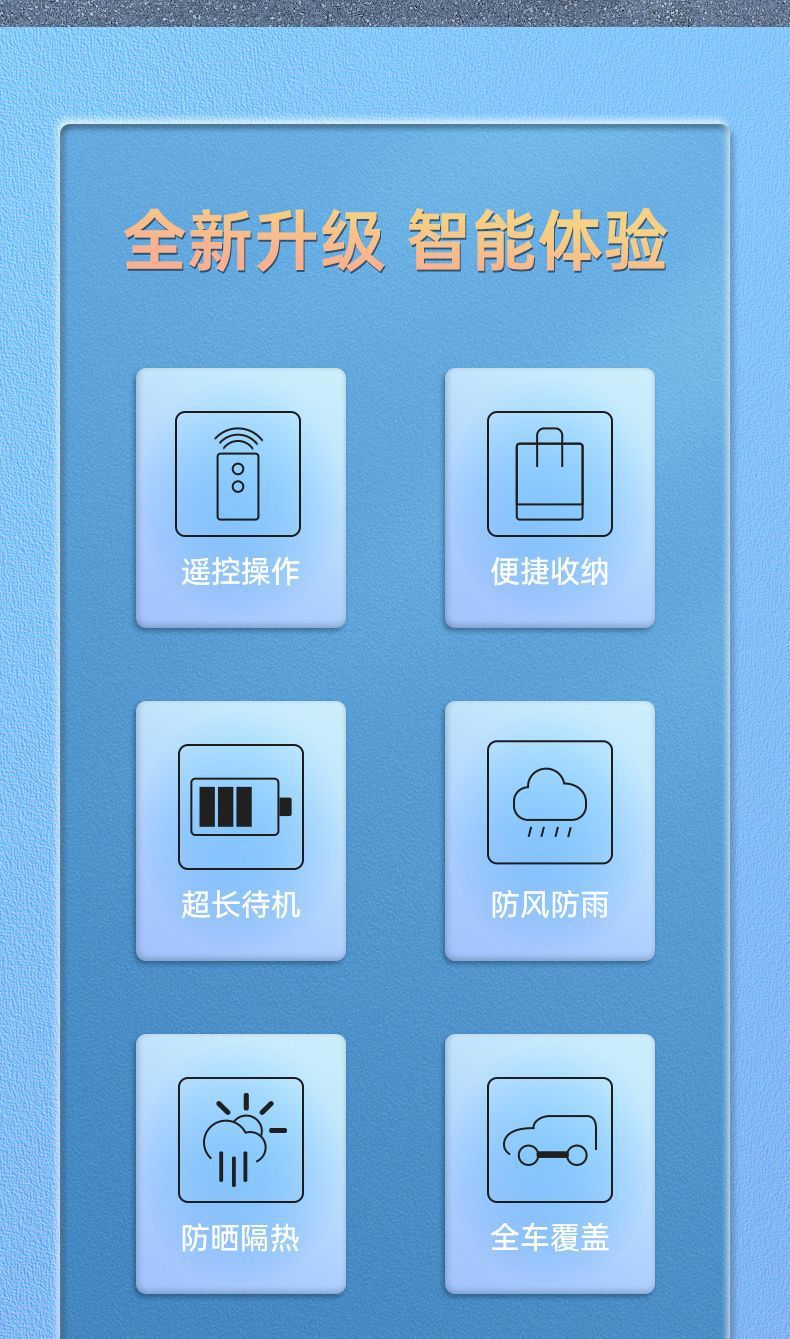 全新升级 智能体验

遥控操作

便捷收纳

超长待机

防风防雨

防晒隔热

全车覆盖