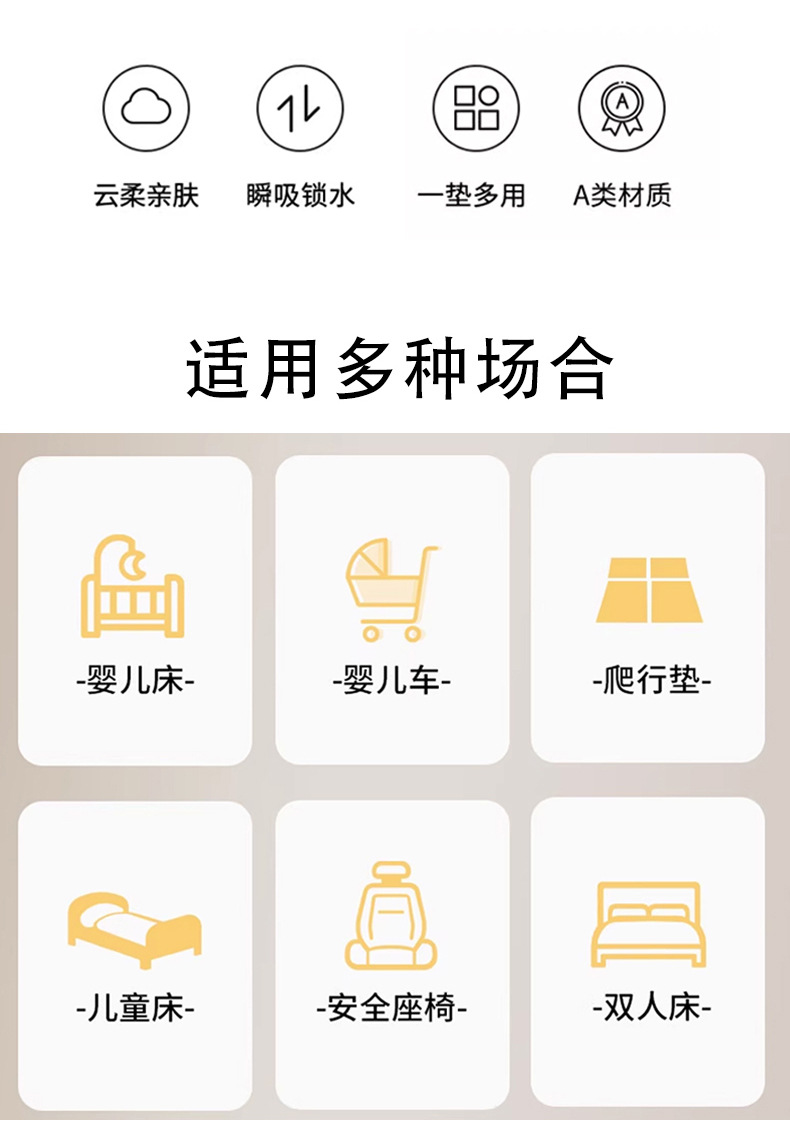 云柔亲肤 瞬吸锁水 一垫多用 A类材质

适用多种场合

-婴儿床-

-婴儿车-

-爬行垫-

-儿童床-

-安全座椅-

-双人床-