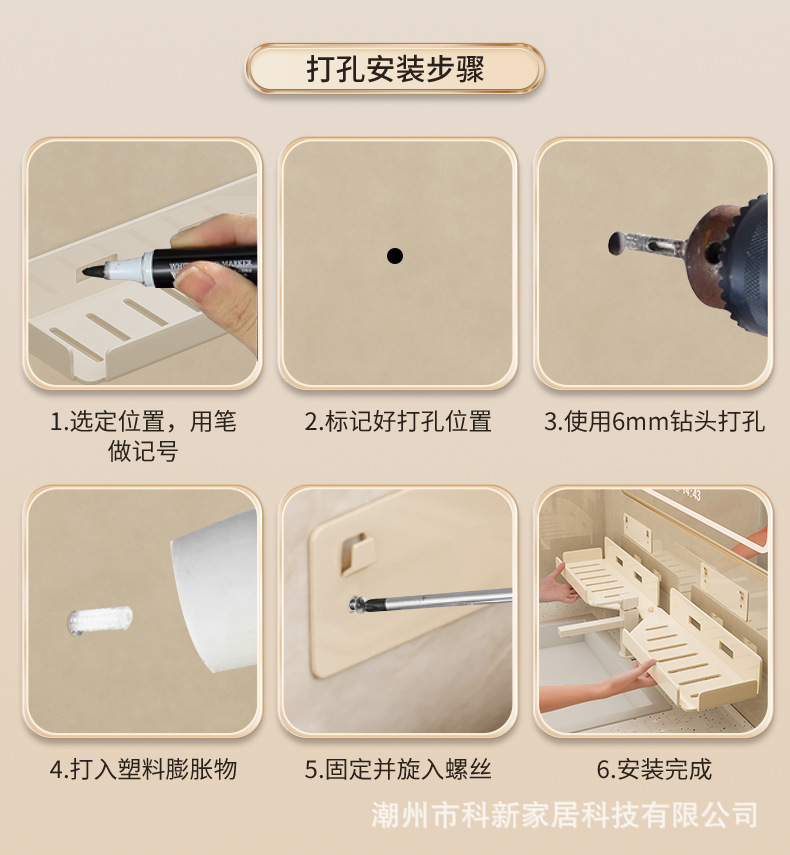 打孔安装步骤

1.选定位置，用笔做记号

2.标记好打孔位置

3.使用6mm钻头打孔

4.打入塑料膨胀物

5.固定并旋入螺丝

6.安装完成

潮州市科新家居科技有限公司