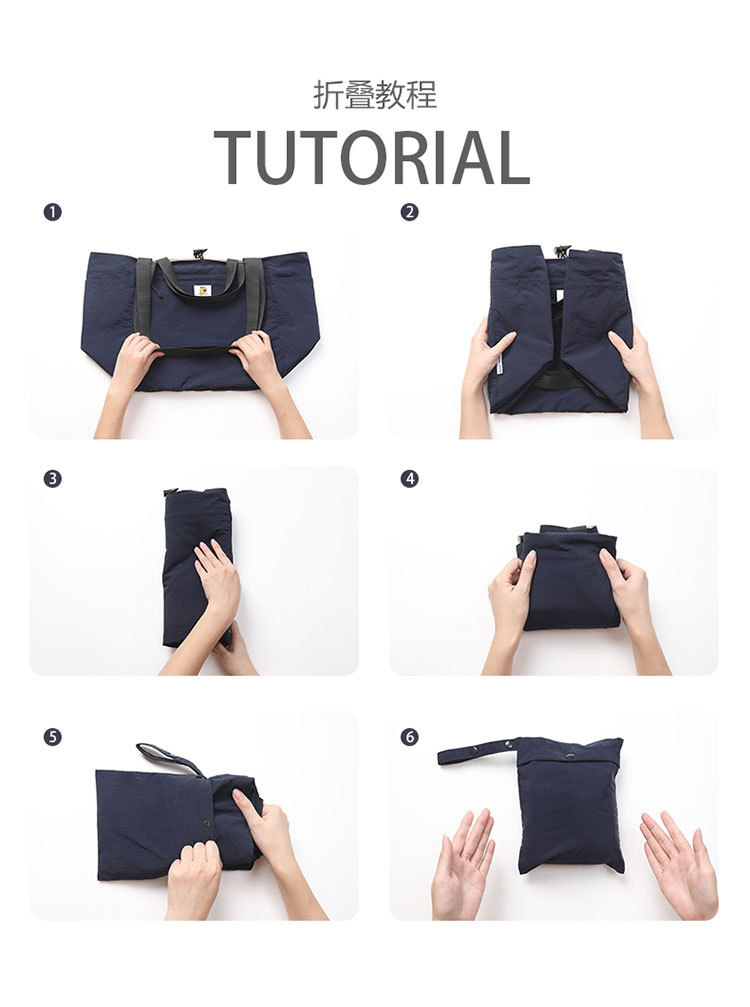 折叠教程
TUTORIAL

1

2

3

4

5

6