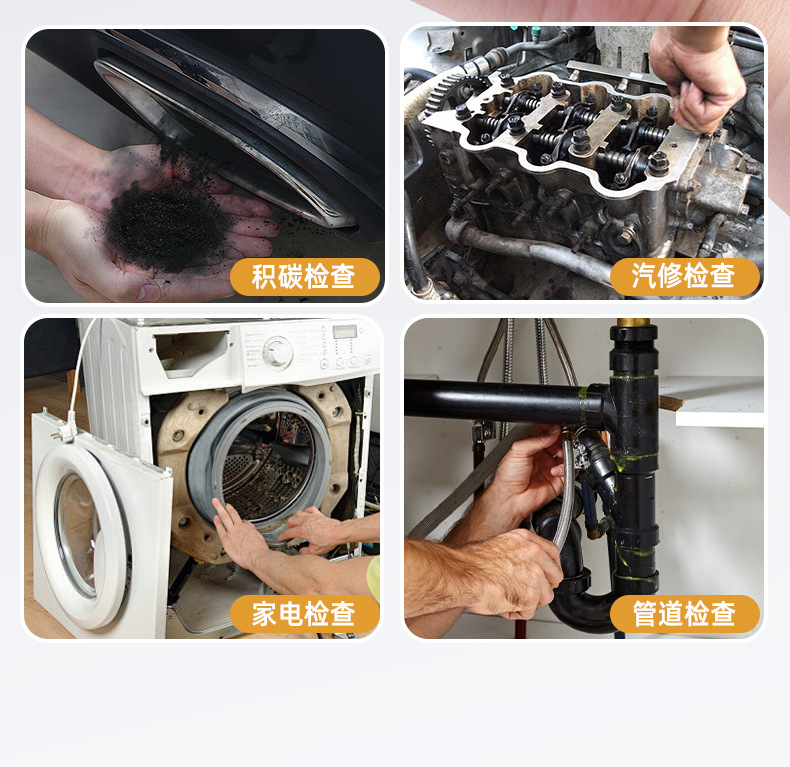 积碳检查

汽修检查

家电检查

管道检查