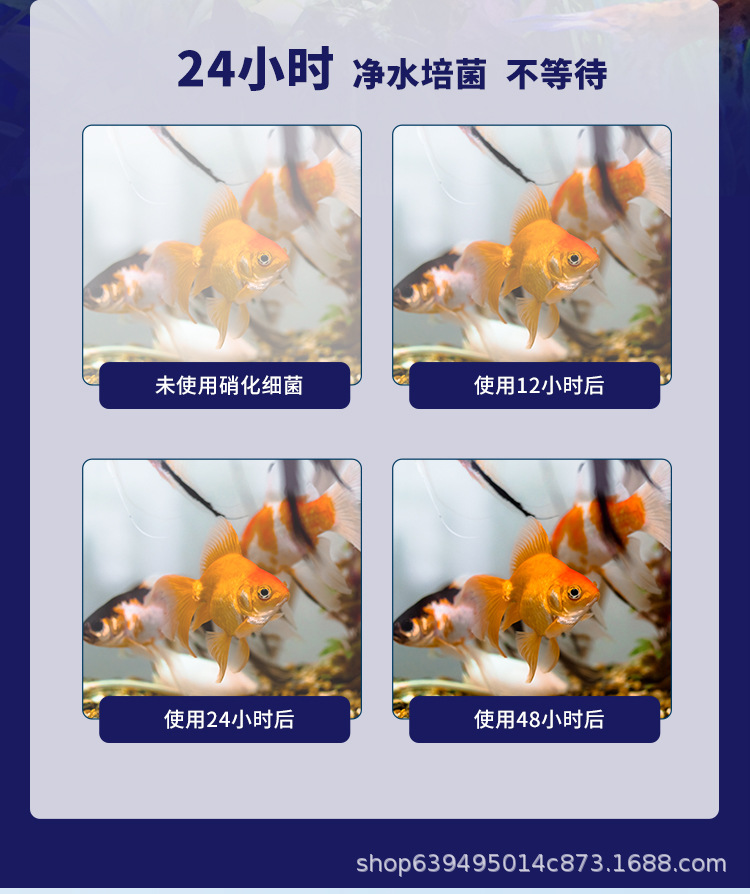 24小时 净水培菌 不等待

未使用硝化细菌

使用12小时后

使用24小时后

使用48小时后

shop639495014c873.1688.com