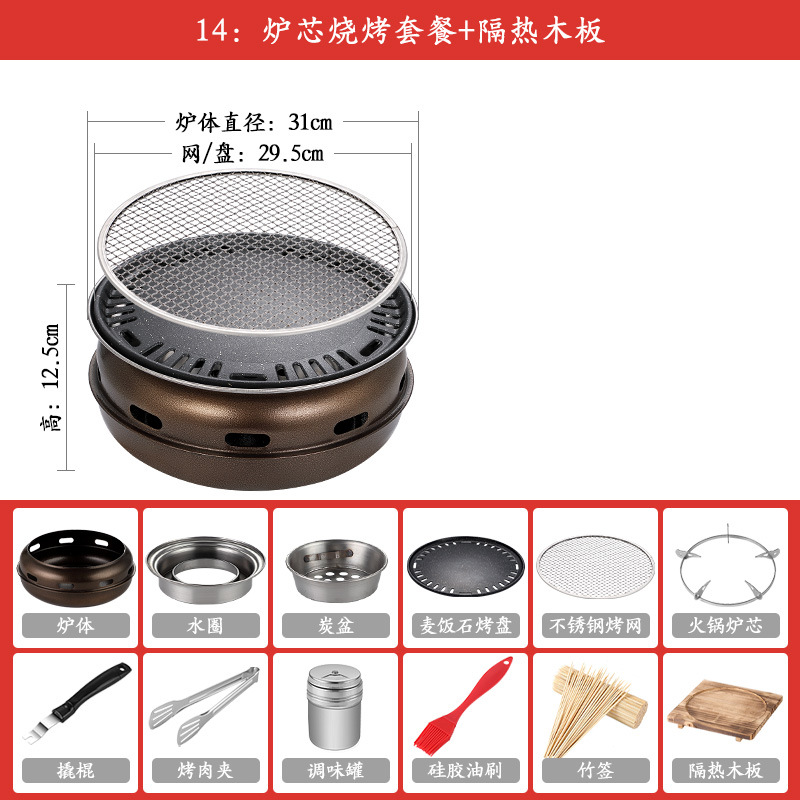 14：炉芯烧烤套餐+隔热木板

炉体直径：31cm
网/盘：29.5cm
高：12.5cm

炉体
水圈
炭盆
麦饭石烤盘
不锈钢烤网
火锅炉芯
撬棍
烤肉夹
调味罐
硅胶油刷
竹签
隔热木板