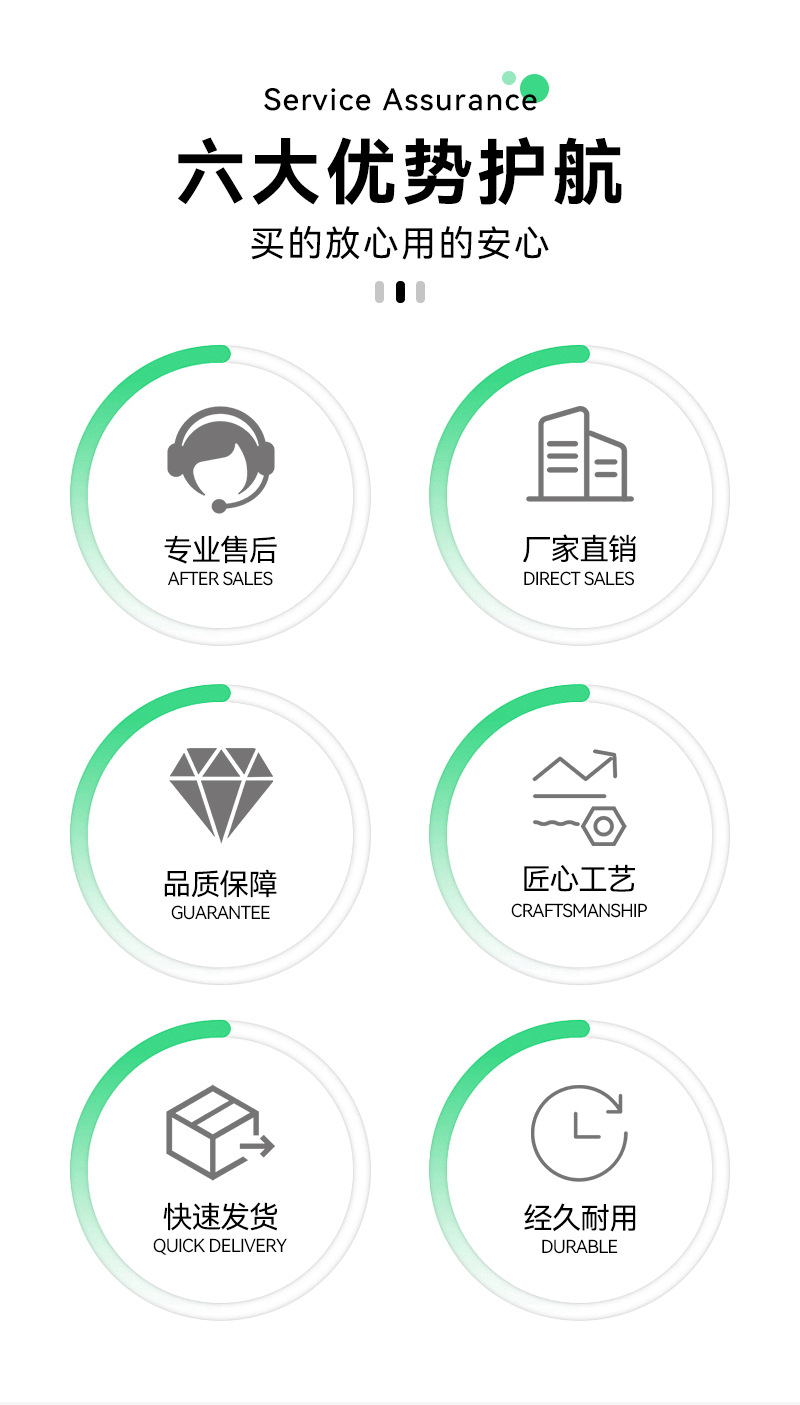 Service Assurance

六大优势护航

买的放心用的安心

专业售后
AFTER SALES

厂家直销
DIRECT SALES

品质保障
GUARANTEE

匠心工艺
CRAFTSMANSHIP

快速发货
QUICK DELIVERY

经久耐用
DURABLE