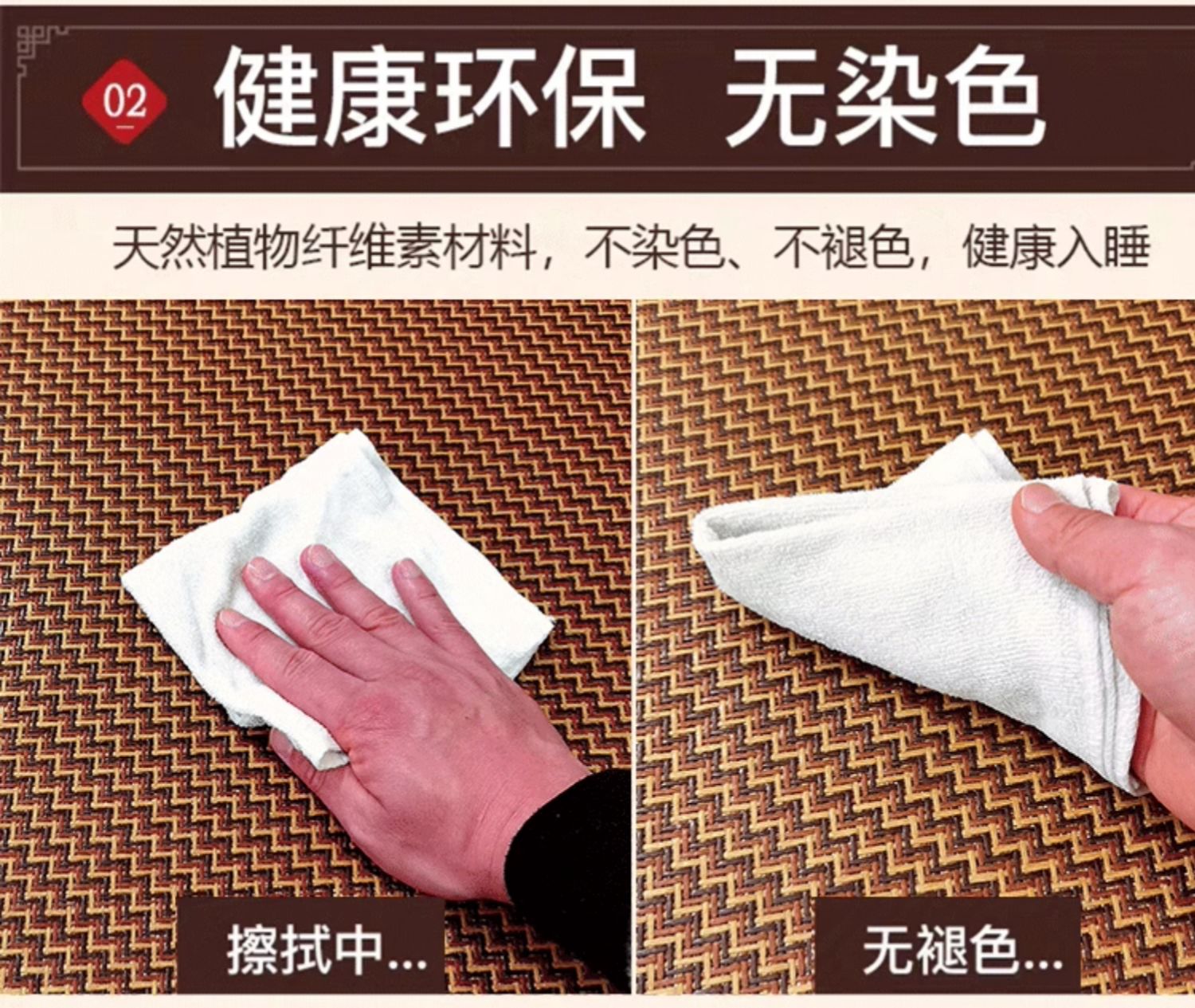 02 健康环保 无染色

天然植物纤维素材料，不染色、不褪色，健康入睡

擦拭中...

无褪色...