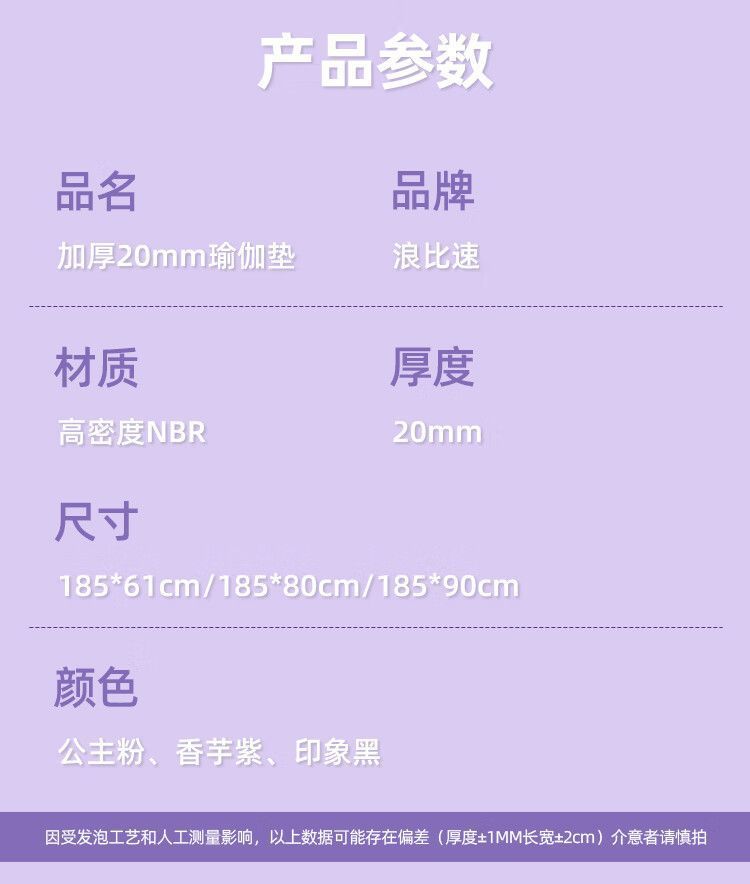 产品参数

品名
加厚20mm瑜伽垫

品牌
浪比速

材质
高密度NBR

厚度
20mm

尺寸
185*61cm/185*80cm/185*90cm

颜色
公主粉、香芋紫、印象黑

因受发泡工艺和人工测量影响，以上数据可能存在偏差（厚度±1MM长宽±2cm）介意者请慎拍