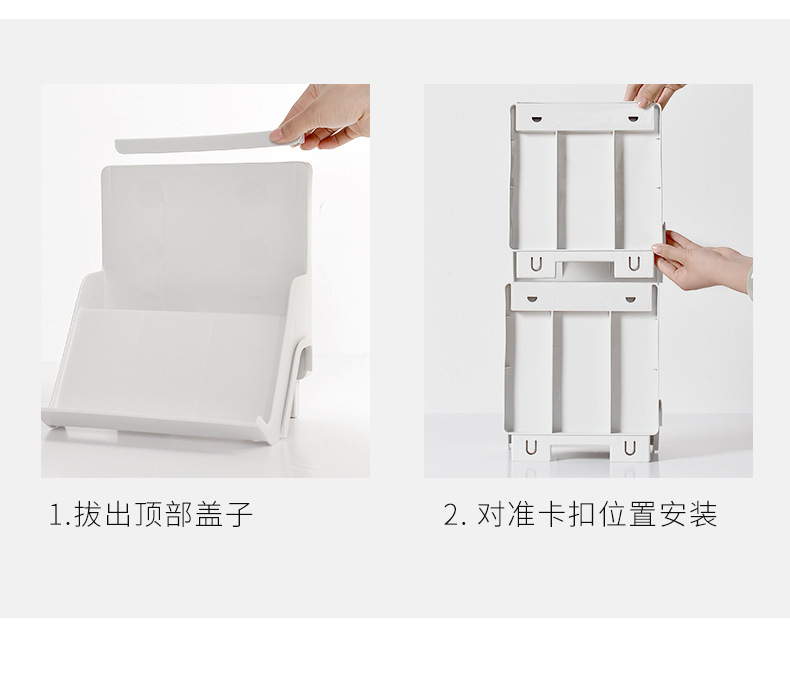 1.拔出顶部盖子

2. 对准卡扣位置安装