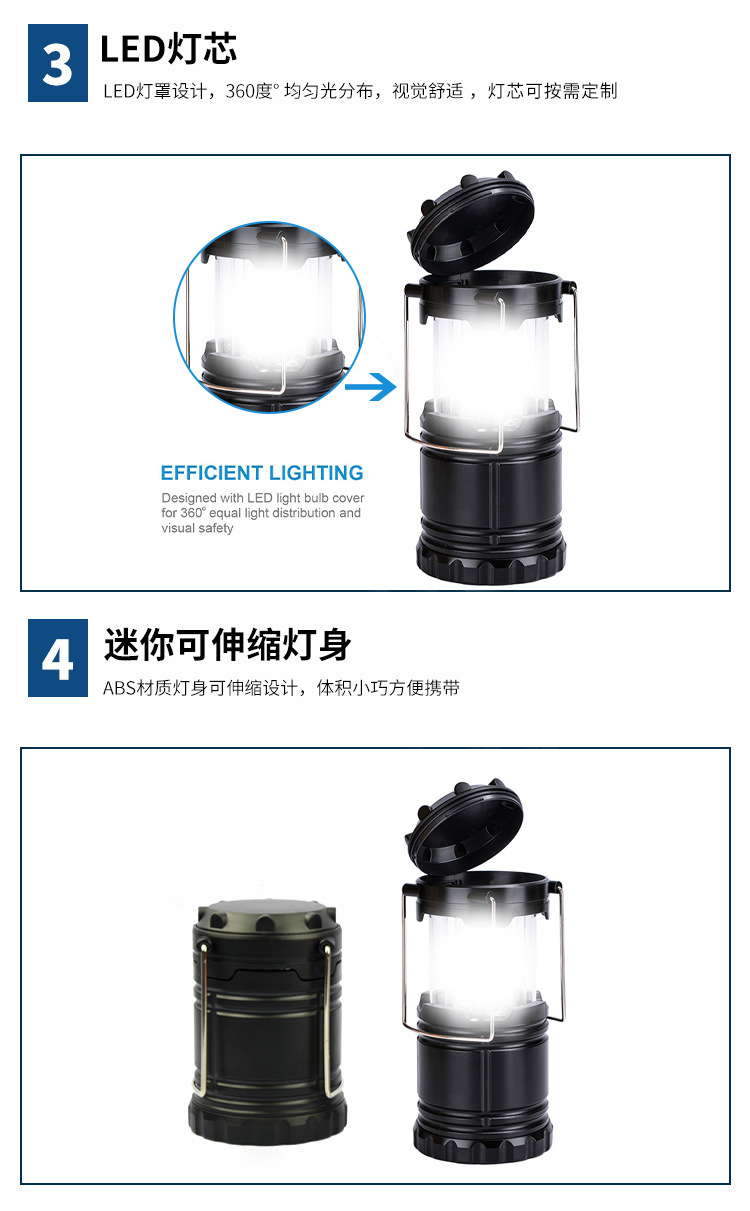 3

LED灯芯

LED灯罩设计，360度° 均匀光分布，视觉舒适 ，灯芯可按需定制

EFFICIENT LIGHTING

Designed with LED light bulb cover for 360° equal light distribution and visual safety

4

迷你可伸缩灯身

ABS材质灯身可伸缩设计，体积小巧方便携带