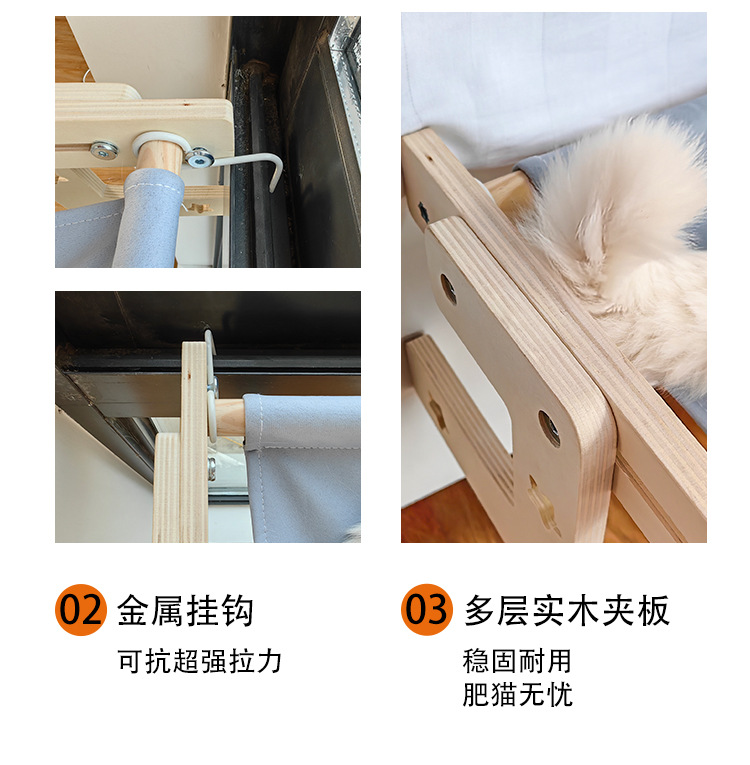 02 金属挂钩

可抗超强拉力

03 多层实木夹板

稳固耐用
肥猫无忧