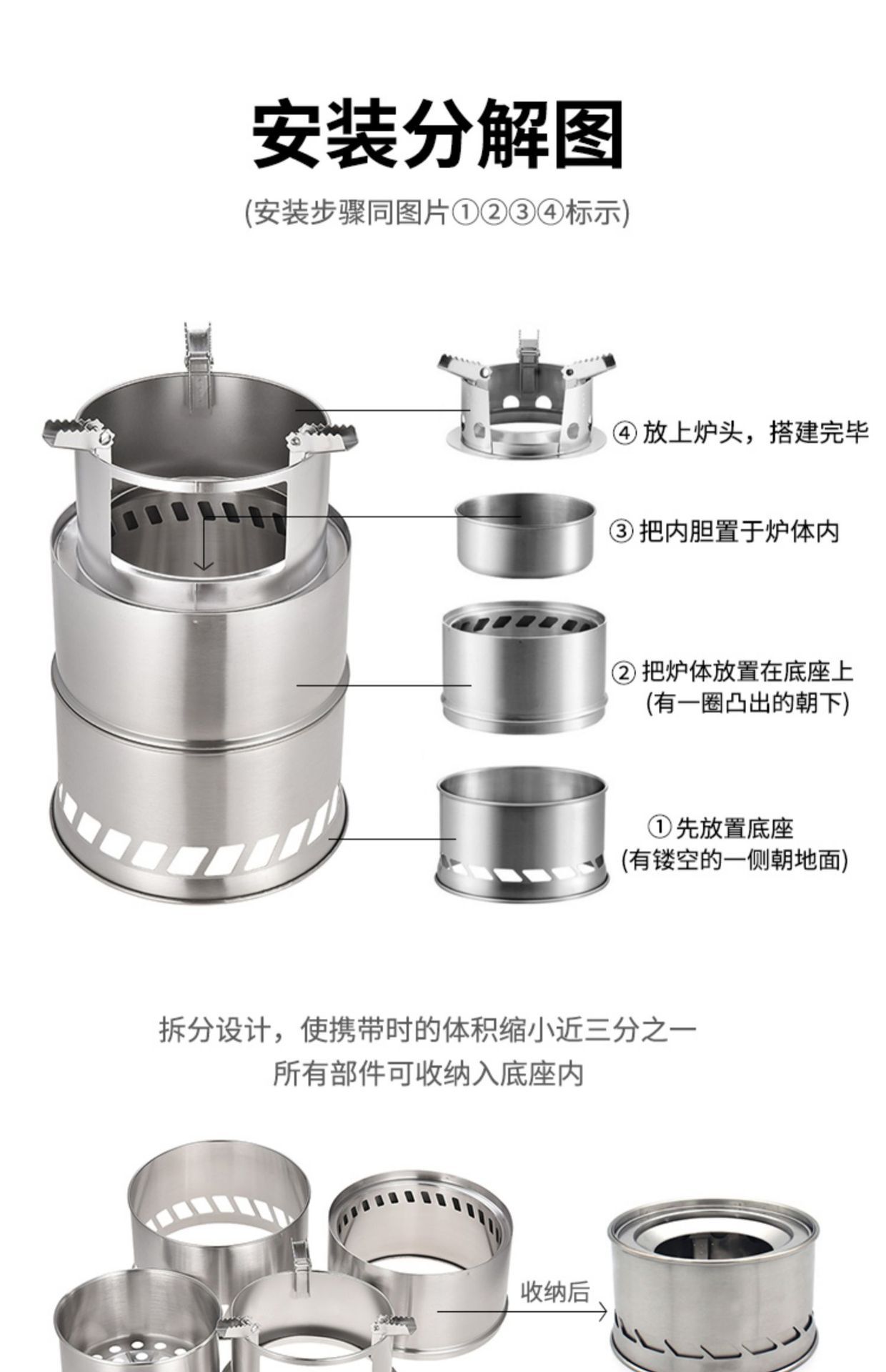 安装分解图

(安装步骤同图片①②③④标示)

④ 放上炉头，搭建完毕

③ 把内胆置于炉体内

② 把炉体放置在底座上
(有一圈凸出的朝下)

① 先放置底座
(有镂空的一侧朝地面)

拆分设计，使携带时的体积缩小近三分之一
所有部件可收纳入底座内

收纳后