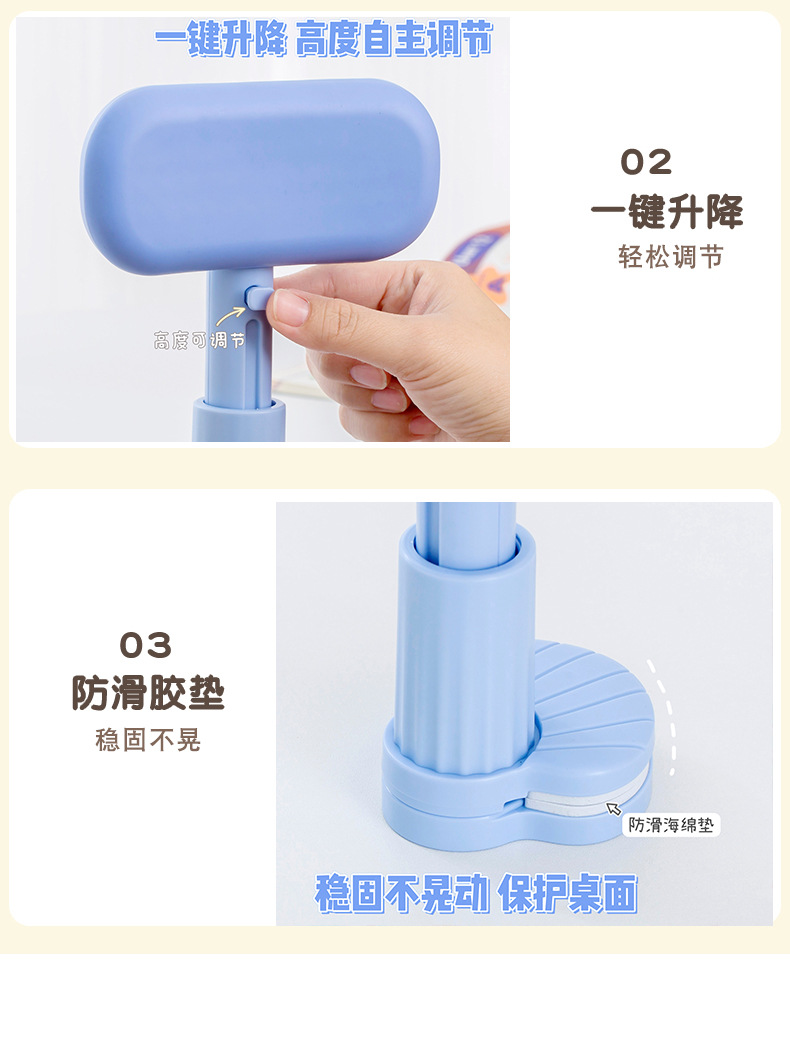 一键升降 高度自主调节

高度可调节

02
一键升降
轻松调节

03
防滑胶垫
稳固不晃

防滑海绵垫

稳固不晃动 保护桌面