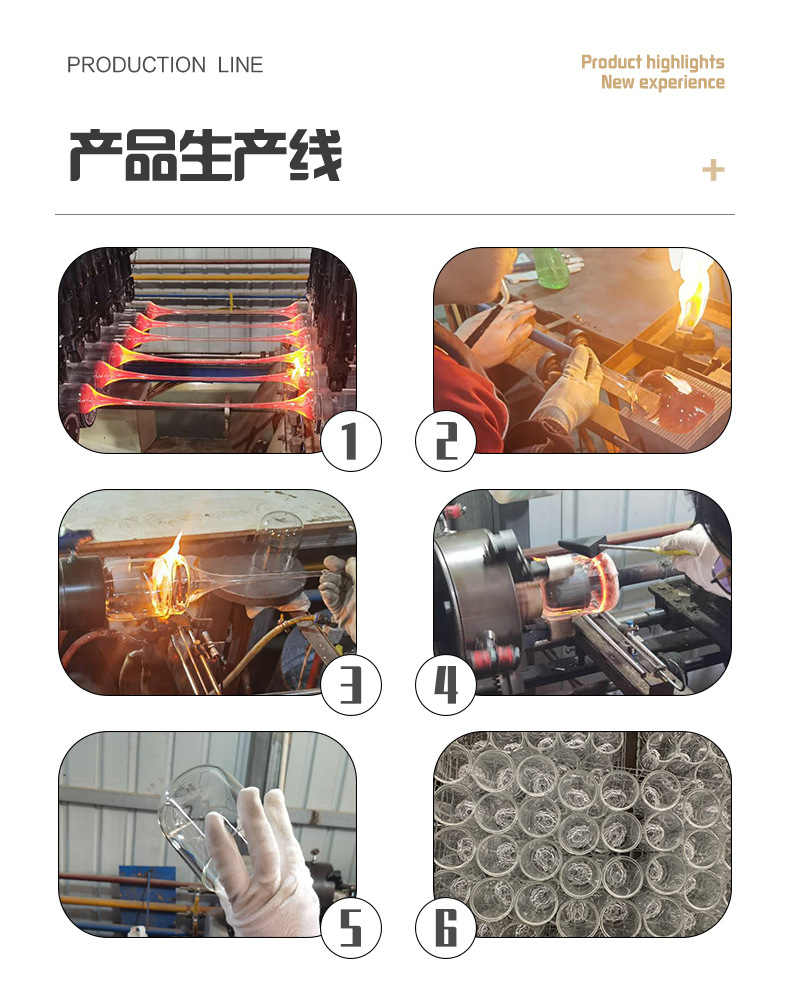 PRODUCTION LINE

Product highlights
New experience

产品生产线

+

1

2

3

4

5

6