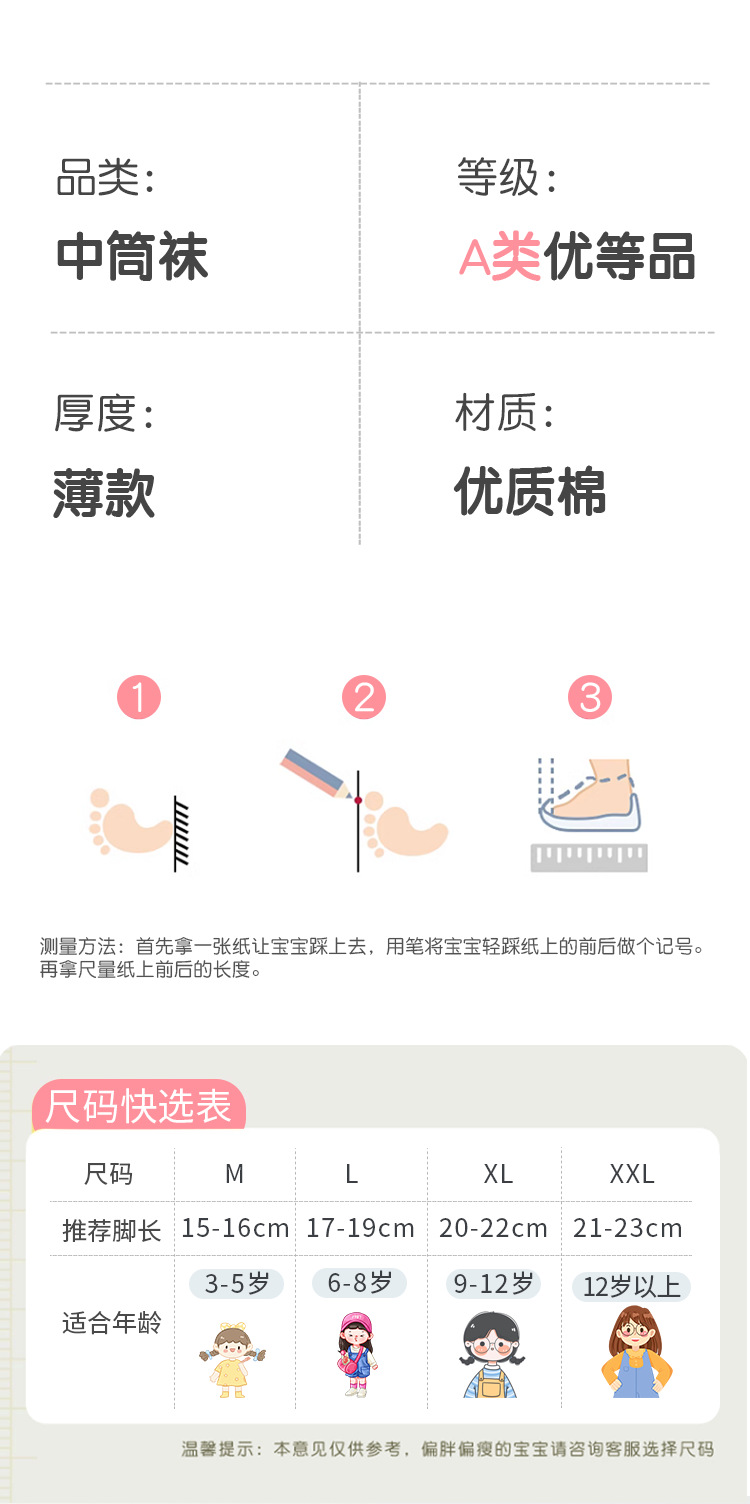 品类：
中筒袜

等级：
A类优等品

厚度：
薄款

材质：
优质棉

1 2 3

测量方法：首先拿一张纸让宝宝踩上去，用笔将宝宝轻踩纸上的前后做个记号。再拿尺量纸上前后的长度。

尺码快选表

| 尺码 | M | L | XL | XXL |
|---|---|---|---|---|
| 推荐脚长 | 15-16cm | 17-19cm | 20-22cm | 21-23cm |
| 适合年龄 | 3-5岁 | 6-8岁 | 9-12岁 | 12岁以上 |

温馨提示：本意见仅供参考，偏胖偏瘦的宝宝请咨询客服选择尺码