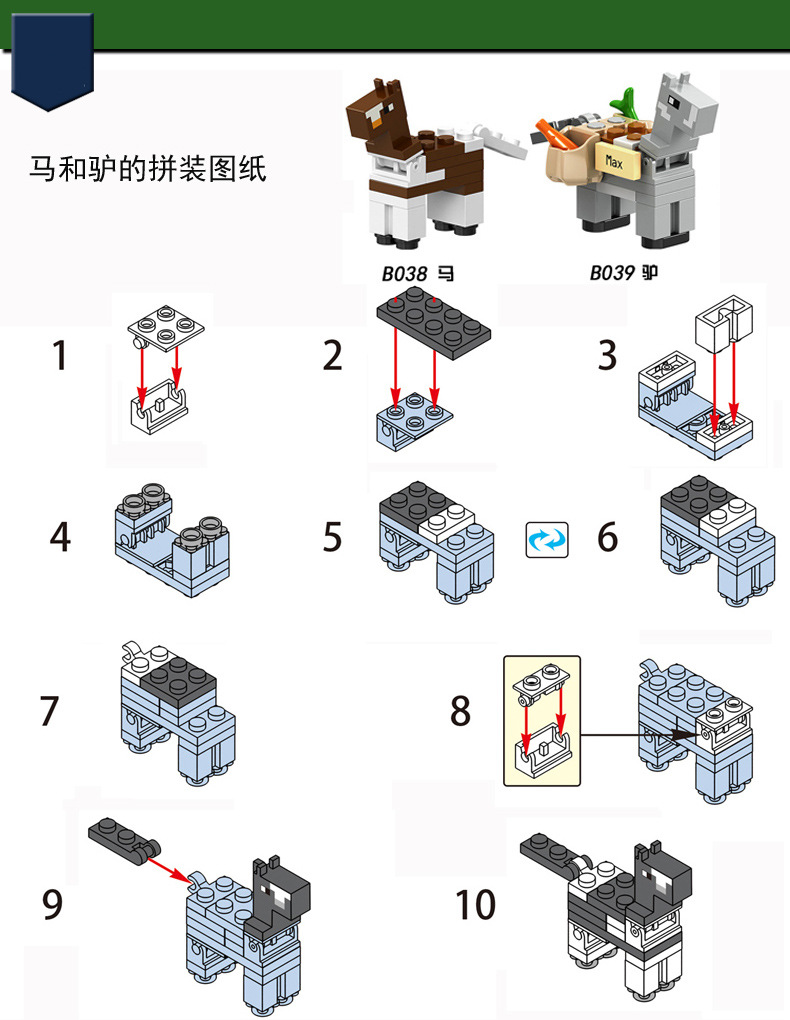 马和驴的拼装图纸

Max

B038 马

B039 驴

1

2

3

4

5

6

7

8

9

10