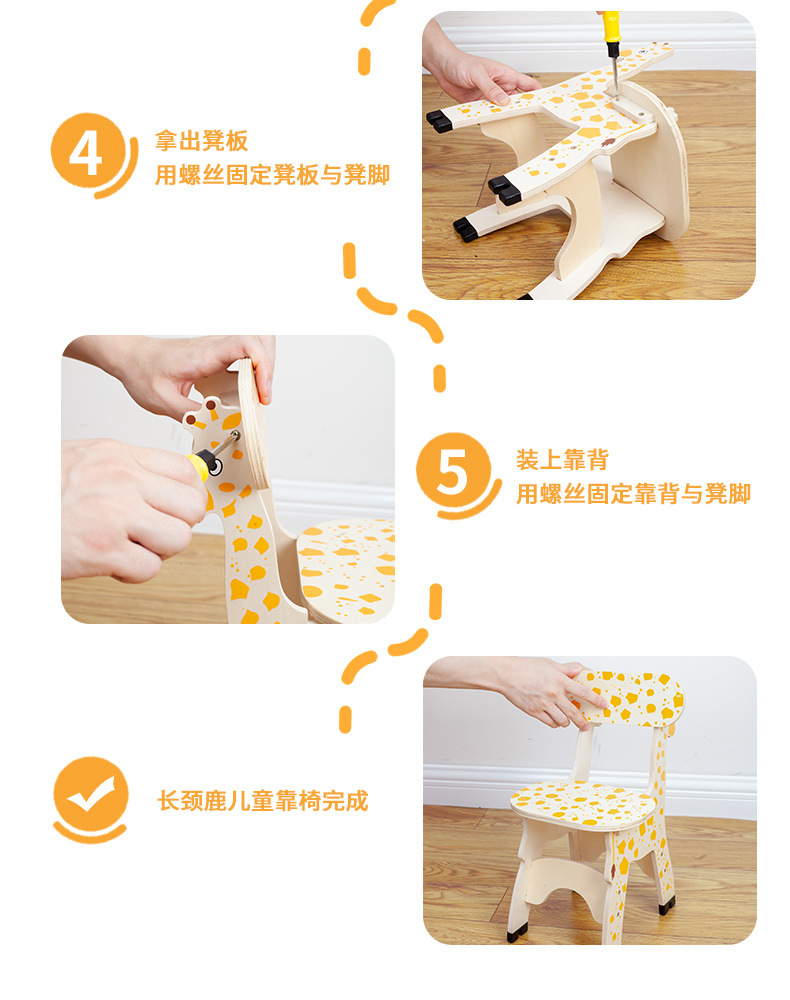 4
拿出凳板
用螺丝固定凳板与凳脚

5
装上靠背
用螺丝固定靠背与凳脚

长颈鹿儿童靠椅完成