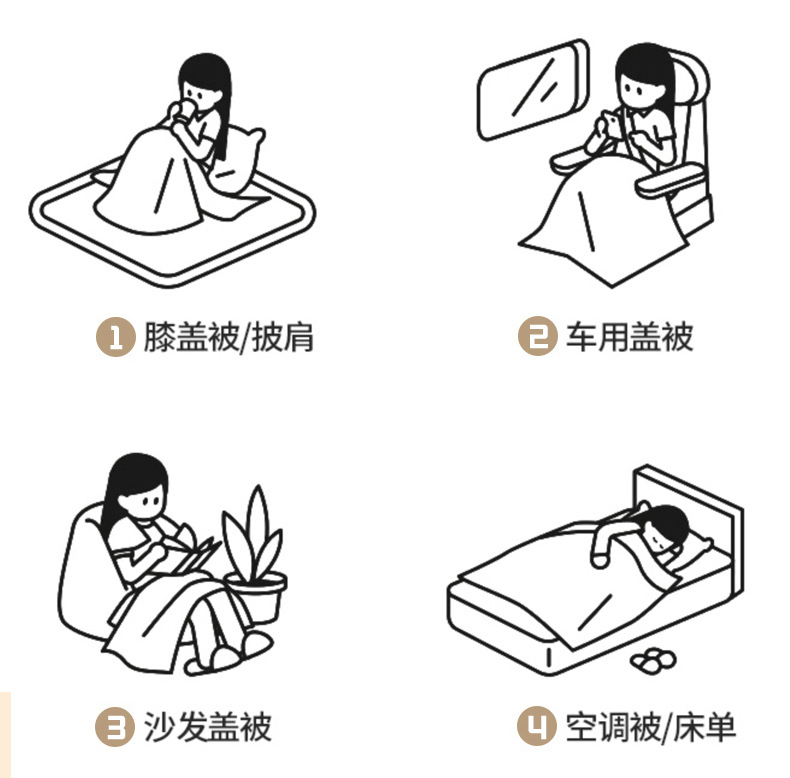 1 膝盖被/披肩

2 车用盖被

3 沙发盖被

4 空调被/床单