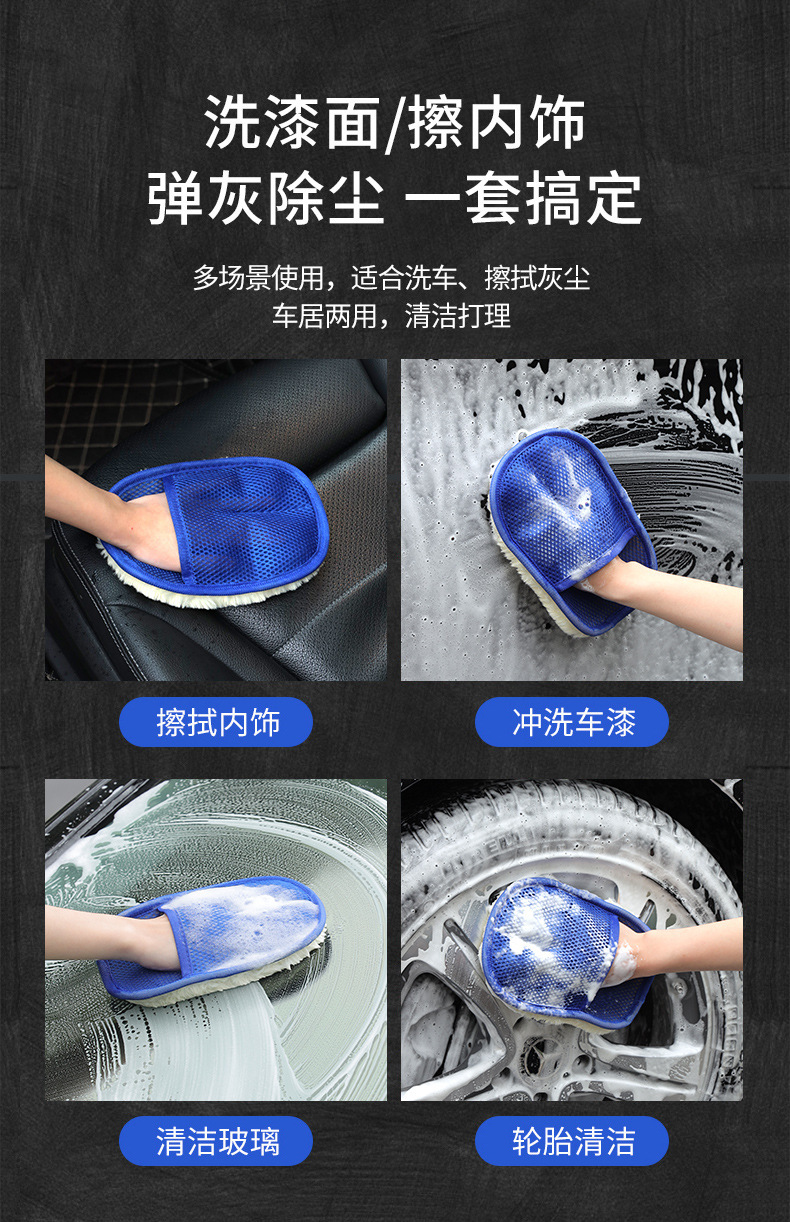 洗漆面/擦内饰
弹灰除尘 一套搞定

多场景使用，适合洗车、擦拭灰尘
车居两用，清洁打理

擦拭内饰

冲洗车漆

清洁玻璃

轮胎清洁