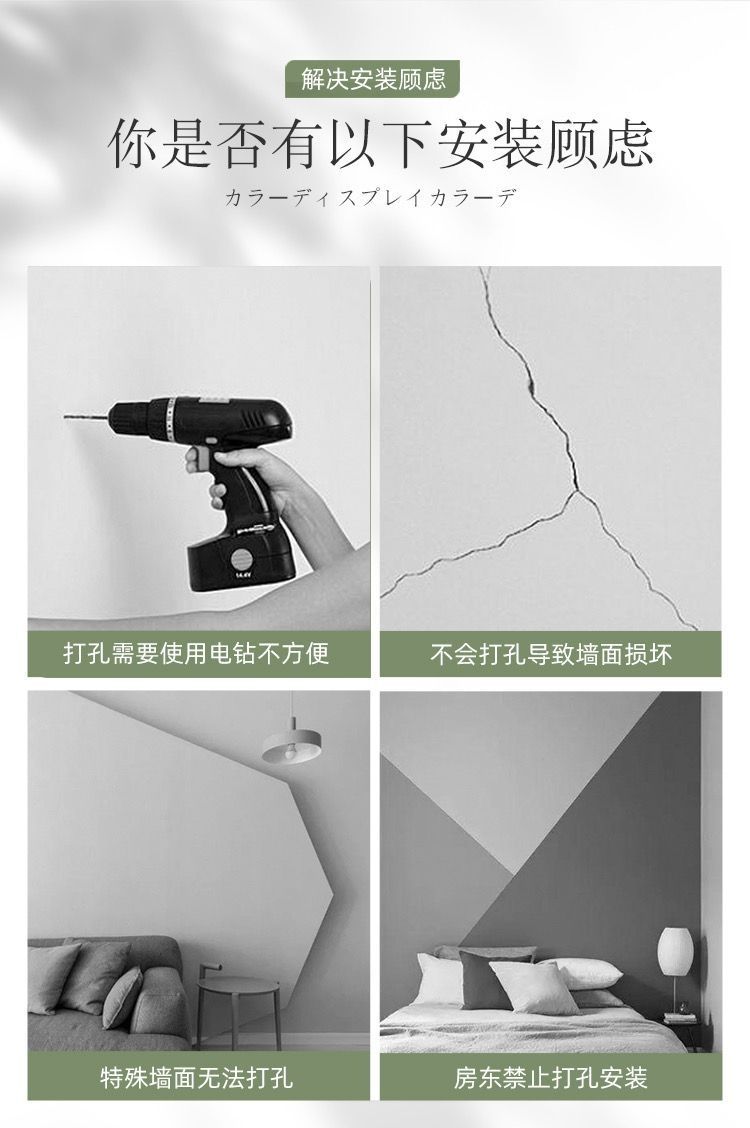 解决安装顾虑

你是否有以下安装顾虑

カラーディスプレイカラーデ

14.4V

打孔需要使用电钻不方便

不会打孔导致墙面损坏

特殊墙面无法打孔

房东禁止打孔安装