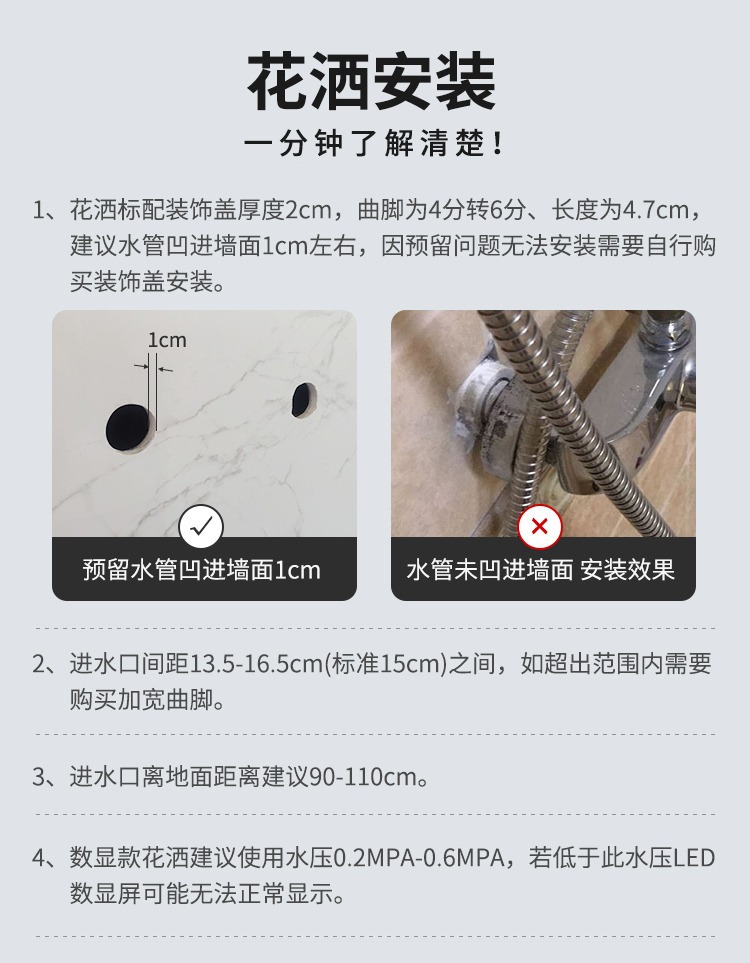 花洒安装

一分钟了解清楚！

1、花洒标配装饰盖厚度2cm，曲脚为4分转6分、长度为4.7cm，建议水管凹进墙面1cm左右，因预留问题无法安装需要自行购买装饰盖安装。

1cm

预留水管凹进墙面1cm

水管未凹进墙面 安装效果

2、进水口间距13.5-16.5cm(标准15cm)之间，如超出范围内需要购买加宽曲脚。

3、进水口离地面距离建议90-110cm。

4、数显款花洒建议使用水压0.2MPA-0.6MPA，若低于此水压LED数显屏可能无法正常显示。