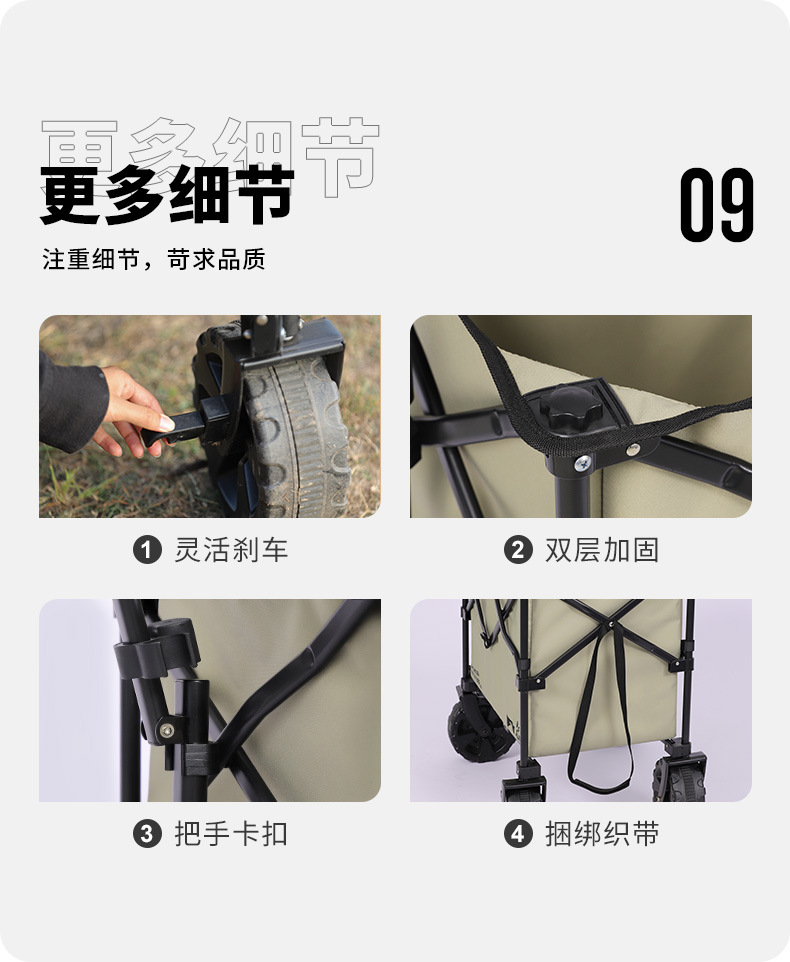 更多细节

更多细节

09

注重细节，苛求品质

1 灵活刹车

2 双层加固

3 把手卡扣

4 捆绑织带