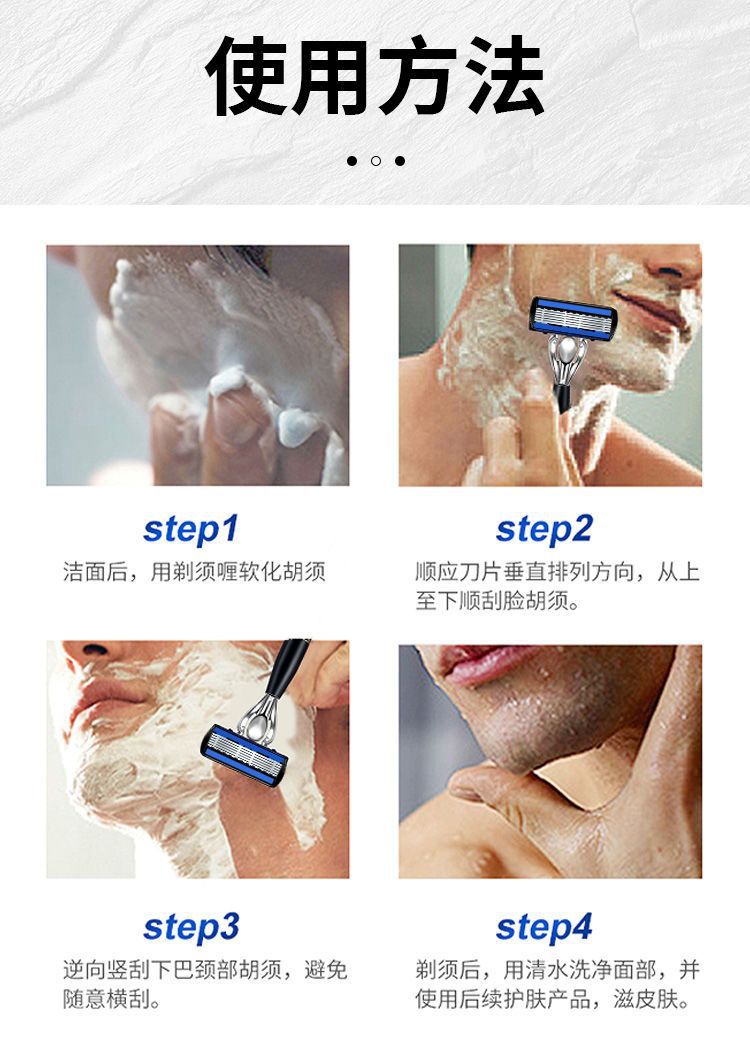 使用方法

step1
洁面后，用剃须喱软化胡须

step2
顺应刀片垂直排列方向，从上至下顺刮脸胡须。

step3
逆向竖刮下巴颈部胡须，避免随意横刮。

step4
剃须后，用清水洗净面部，并使用后续护肤产品，滋皮肤。